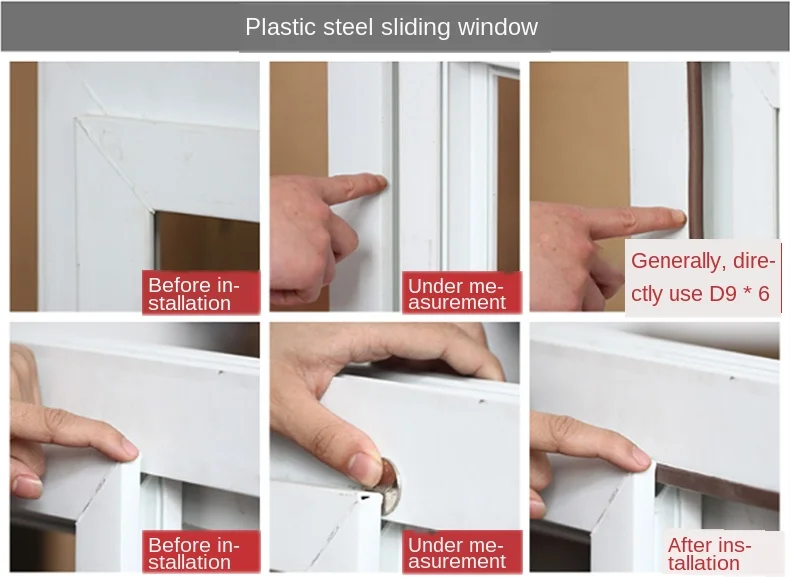 Plastic steel sliding window

Before installation

Under measurement

Generally, directly use D9 * 6

Before installation

Under measurement

After installation