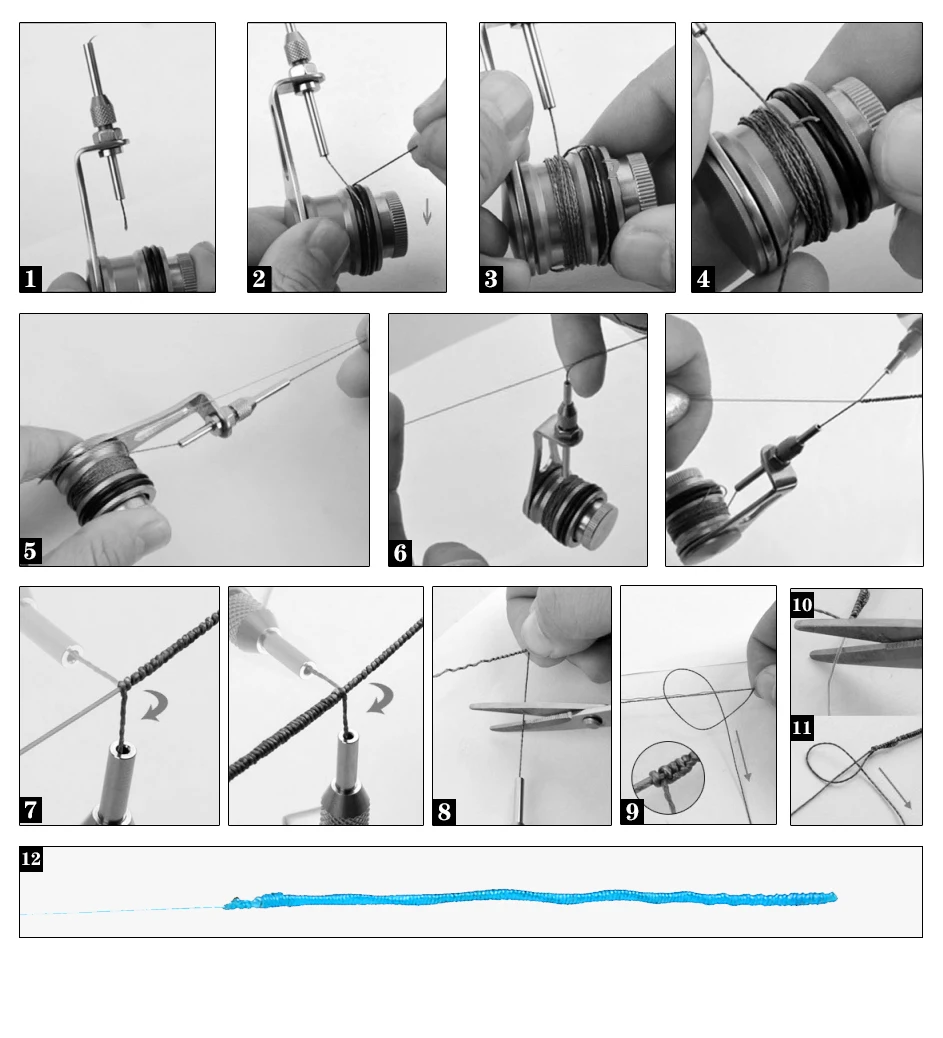 1
2
3
4
5
6
7
8
9
10
11
12