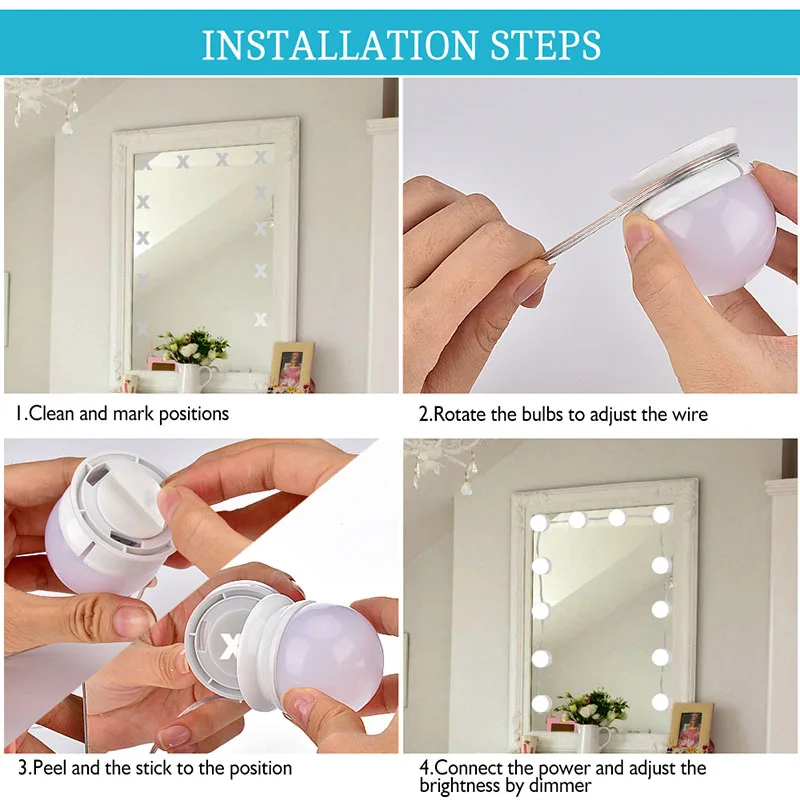 INSTALLATION STEPS

1.Clean and mark positions

2.Rotate the bulbs to adjust the wire

3.Peel and the stick to the position

4.Connect the power and adjust the brightness by dimmer