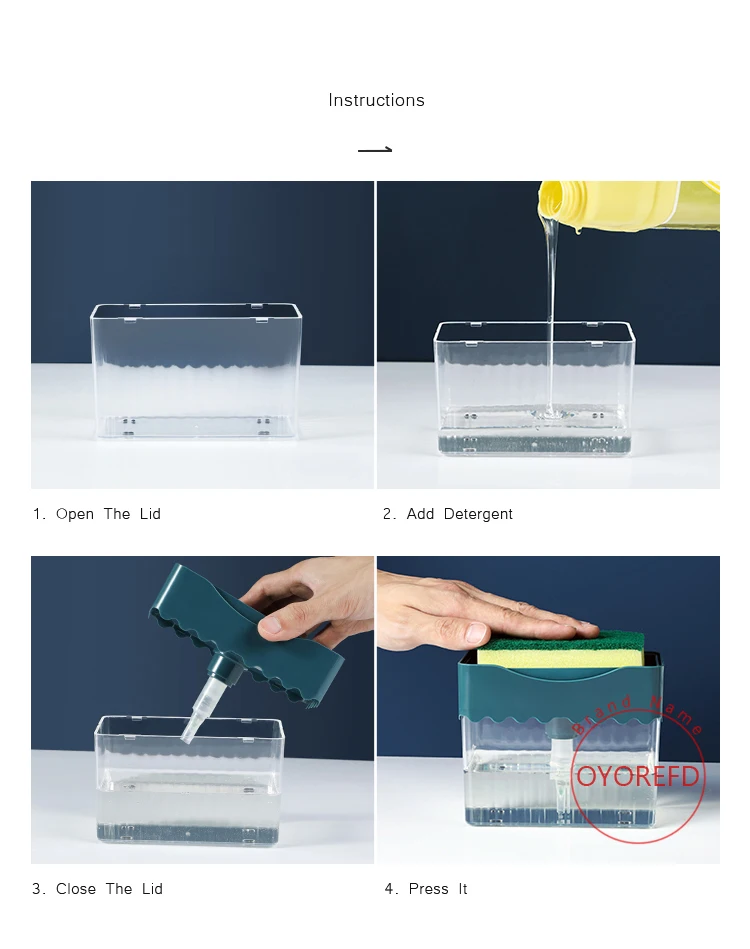 Instructions

1. Open The Lid

2. Add Detergent

Brand Name
OYOREFD

3. Close The Lid

4. Press It