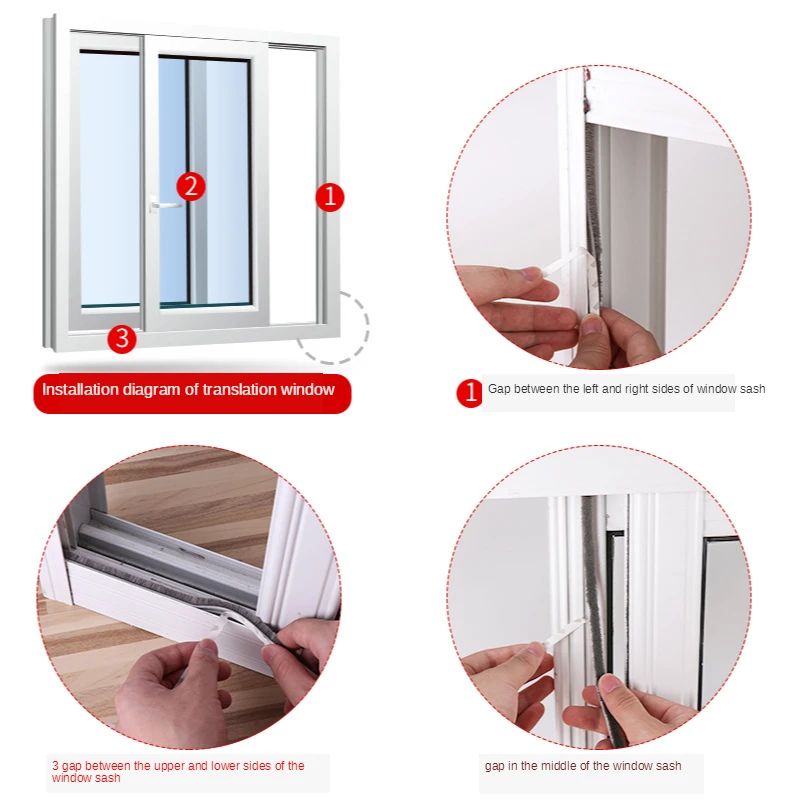 2

1

3

Installation diagram of translation window

1 Gap between the left and right sides of window sash

3 gap between the upper and lower sides of the window sash

gap in the middle of the window sash