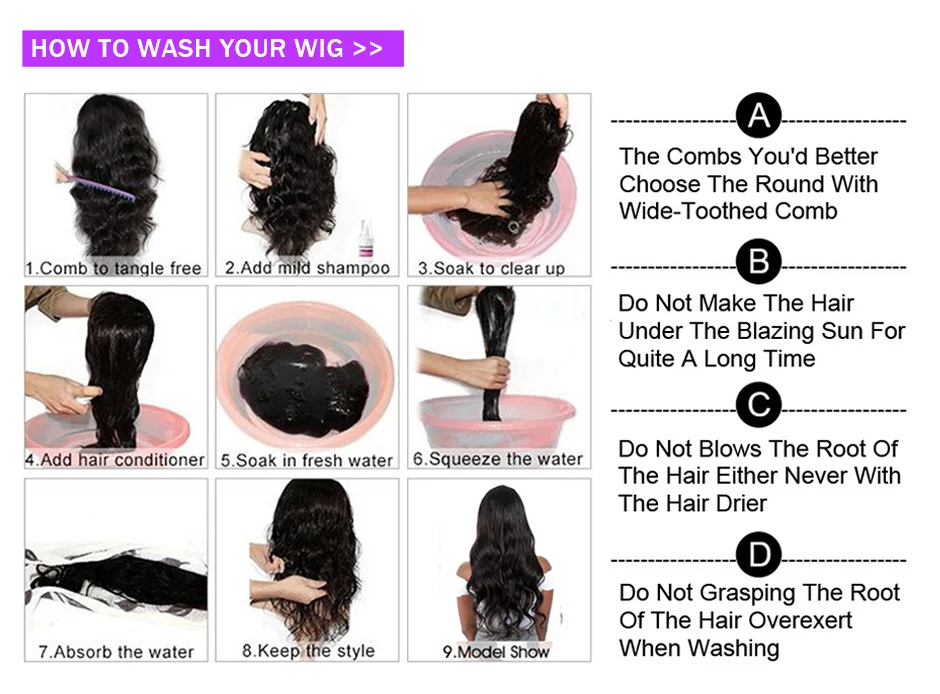 HOW TO WASH YOUR WIG >>

1.Comb to tangle free

2.Add mild shampoo

3.Soak to clear up

4.Add hair conditioner

5.Soak in fresh water

6.Squeeze the water

7.Absorb the water

8.Keep the style

9.Model Show

A

The Combs You'd Better Choose The Round With Wide-Toothed Comb

B

Do Not Make The Hair Under The Blazing Sun For Quite A Long Time

C

Do Not Blows The Root Of The Hair Either Never With The Hair Drier

D

Do Not Grasping The Root Of The Hair Overexert When Washing