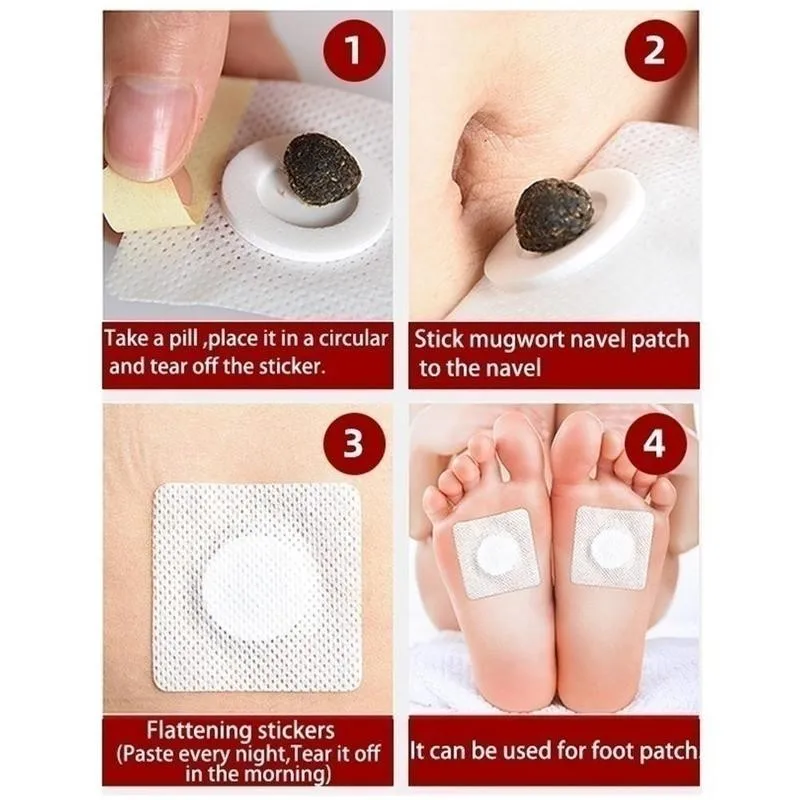 1

Take a pill ,place it in a circular and tear off the sticker.

2

Stick mugwort navel patch to the navel

3

Flattening stickers (Paste every night,Tear it off in the morning)

4

It can be used for foot patch