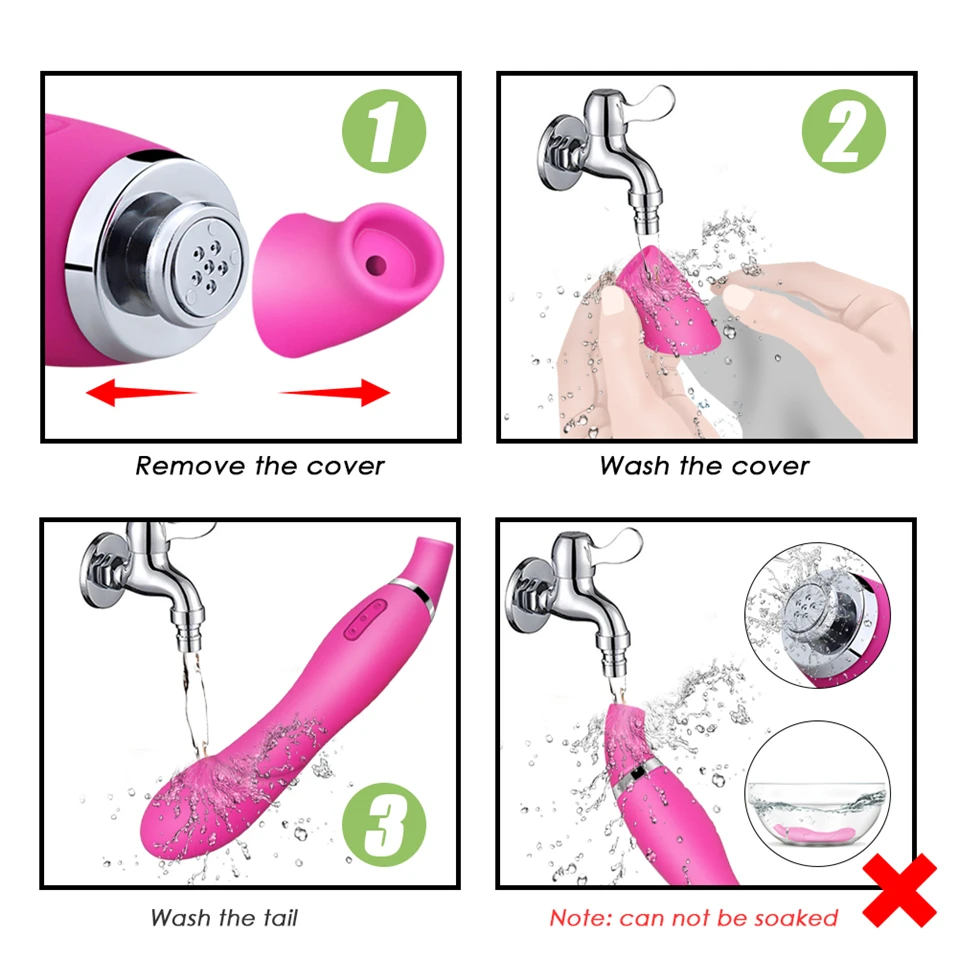 1

Remove the cover

2

Wash the cover

3

Wash the tail

Note: can not be soaked