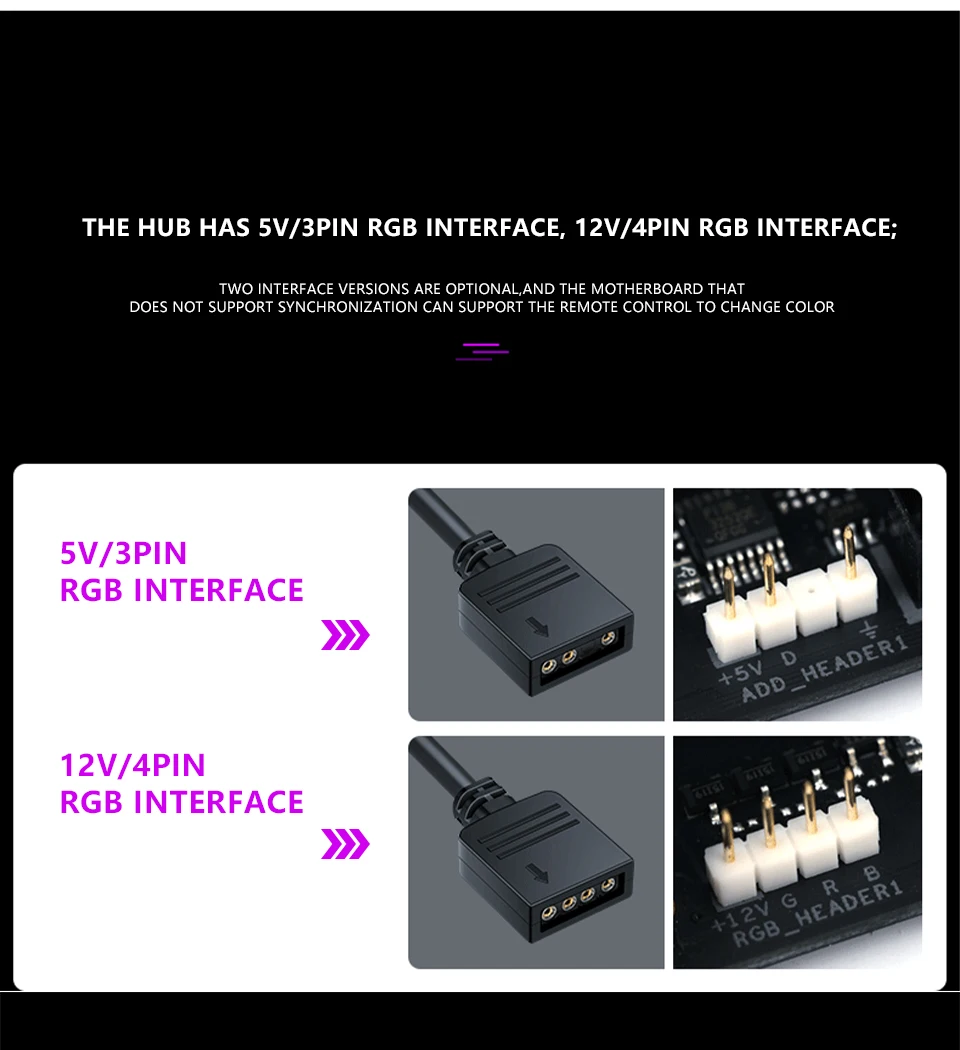 THE HUB HAS 5V/3PIN RGB INTERFACE, 12V/4PIN RGB INTERFACE;

TWO INTERFACE VERSIONS ARE OPTIONAL,AND THE MOTHERBOARD THAT DOES NOT SUPPORT SYNCHRONIZATION CAN SUPPORT THE REMOTE CONTROL TO CHANGE COLOR

5V/3PIN
RGB INTERFACE

+5V D
ADD_HEADER1

12V/4PIN
RGB INTERFACE

+12V G R B
RGB_HEADER1