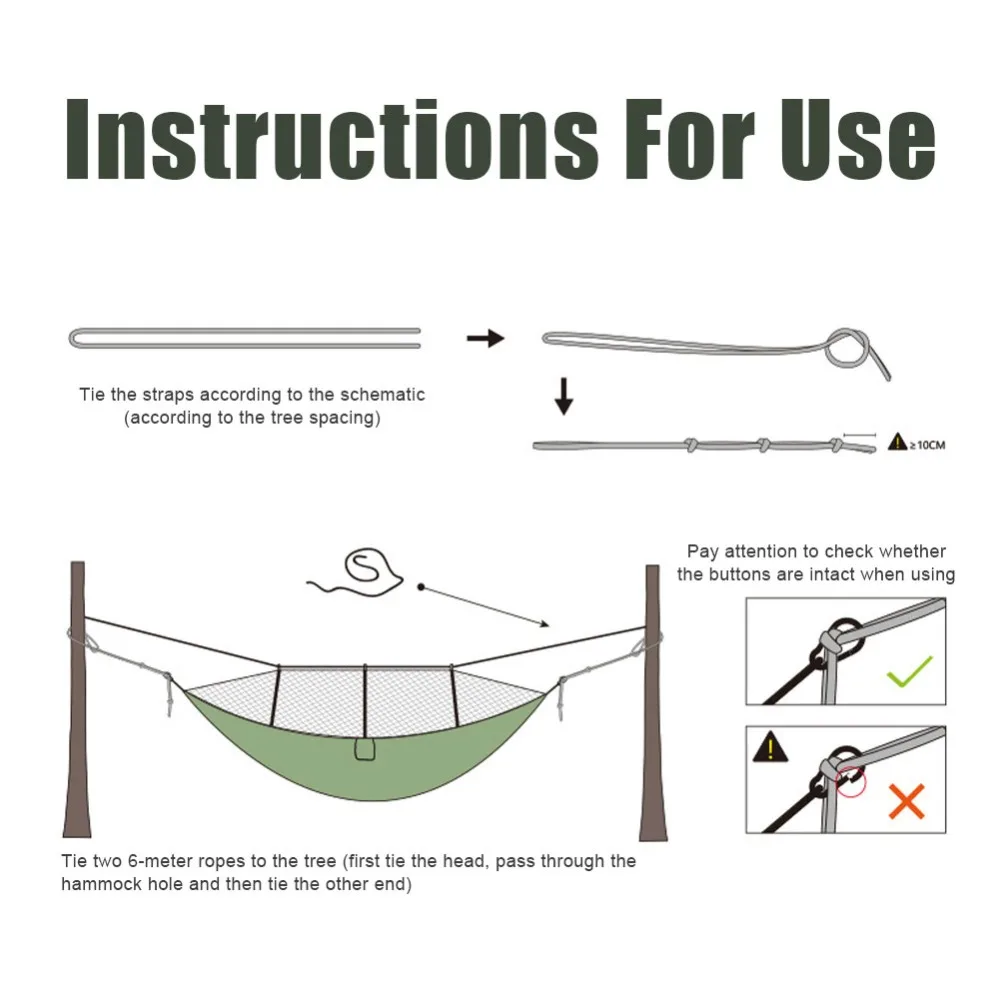 Instructions For Use

Tie the straps according to the schematic (according to the tree spacing)

≥10CM

Pay attention to check whether the buttons are intact when using

Tie two 6-meter ropes to the tree (first tie the head, pass through the hammock hole and then tie the other end)