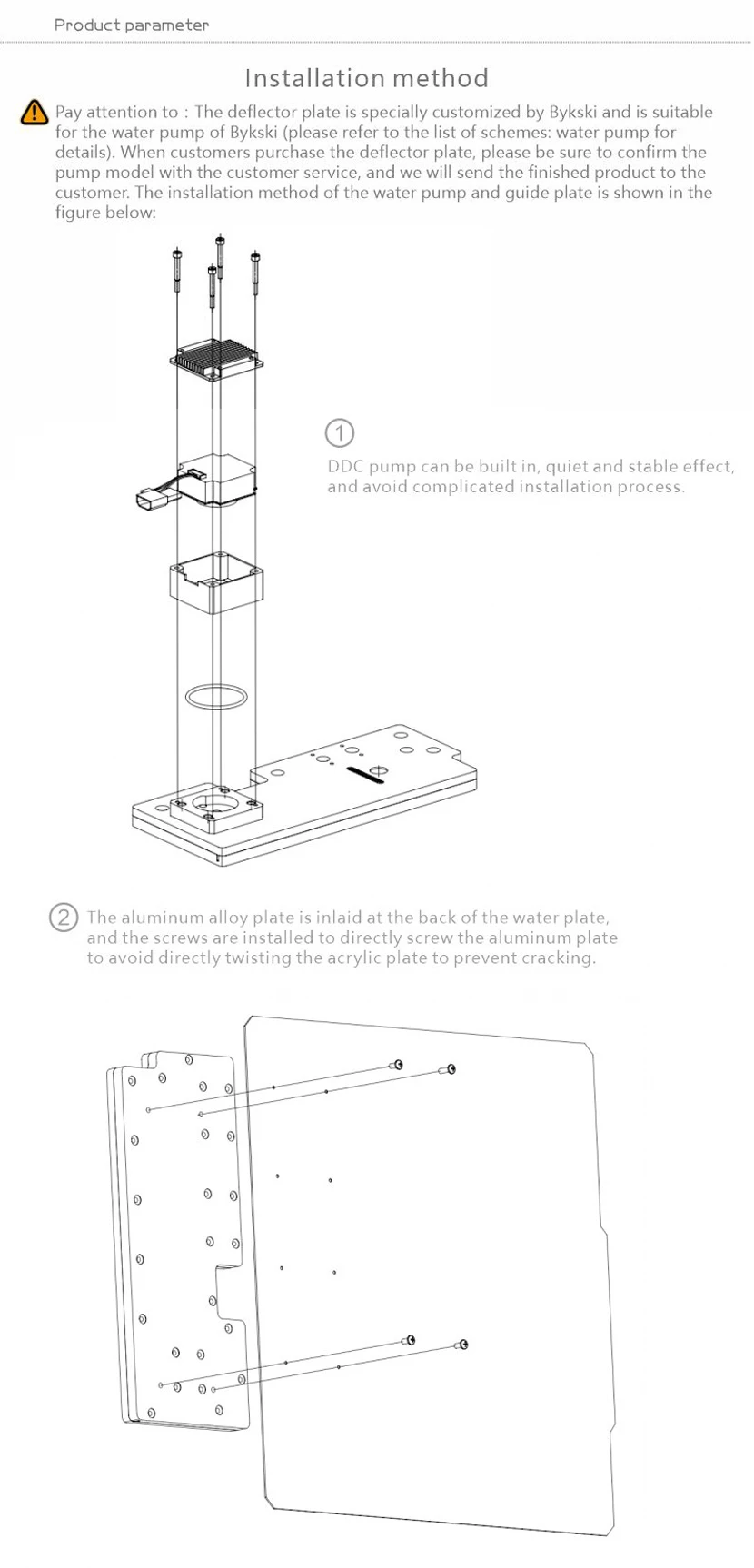 Product parameter

Installation method

Pay attention to : The deflector plate is specially customized by Bykski and is suitable for the water pump of Bykski (please refer to the list of schemes: water pump for details). When customers purchase the deflector plate, please be sure to confirm the pump model with the customer service, and we will send the finished product to the customer. The installation method of the water pump and guide plate is shown in the figure below:

1
DDC pump can be built in, quiet and stable effect, and avoid complicated installation process.

2
The aluminum alloy plate is inlaid at the back of the water plate, and the screws are installed to directly screw the aluminum plate to avoid directly twisting the acrylic plate to prevent cracking.