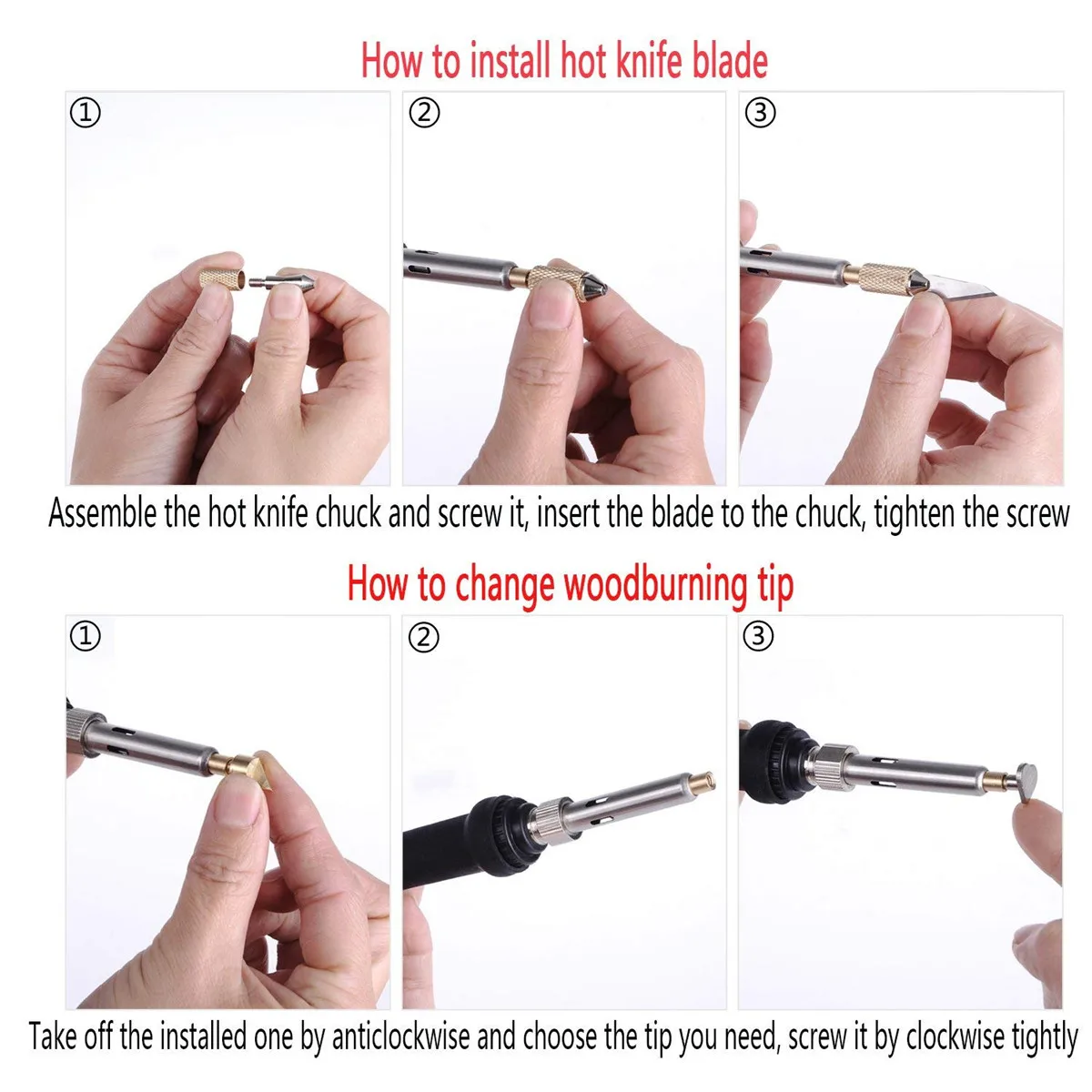 How to install hot knife blade

①

②

③

Assemble the hot knife chuck and screw it, insert the blade to the chuck, tighten the screw

How to change woodburning tip

①

②

③

Take off the installed one by anticlockwise and choose the tip you need, screw it by clockwise tightly