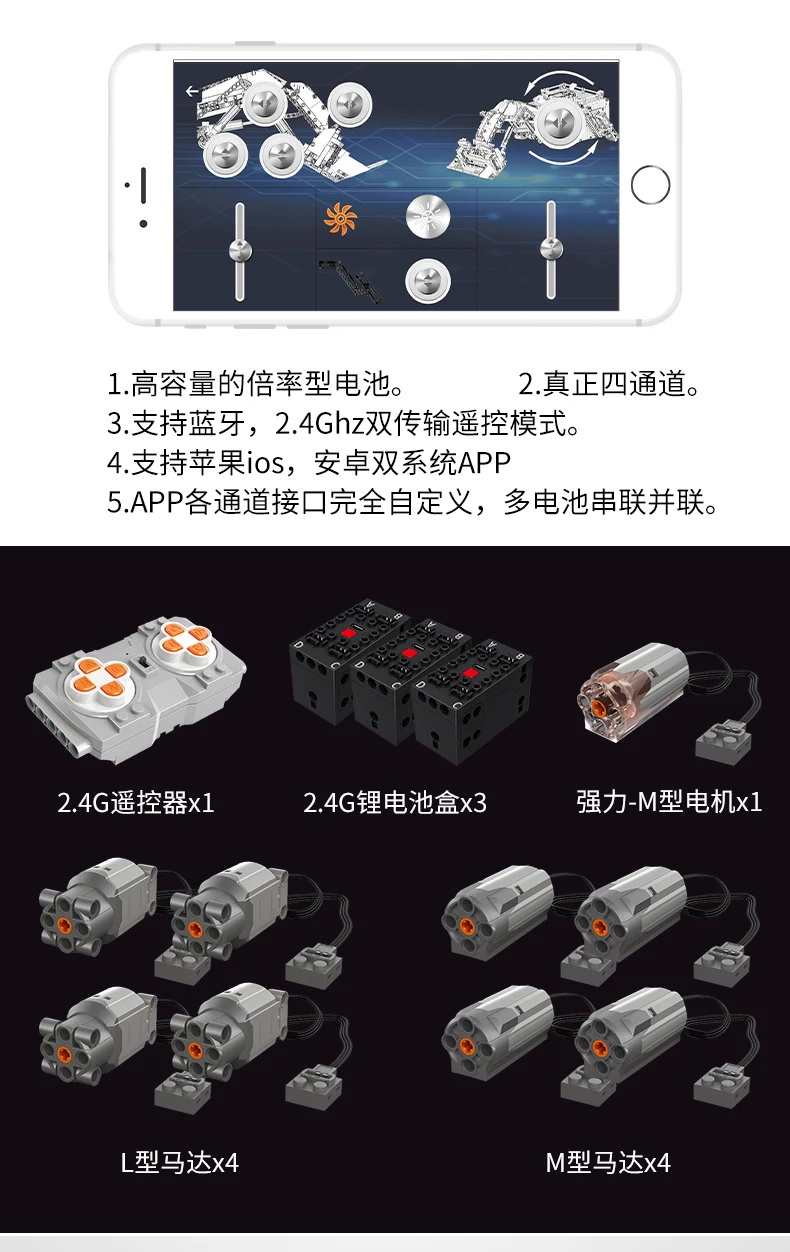 1.高容量的倍率型电池。 2.真正四通道。
3.支持蓝牙，2.4Ghz双传输遥控模式。
4.支持苹果ios，安卓双系统APP
5.APP各通道接口完全自定义，多电池串联并联。

2.4G遥控器x1

2.4G锂电池盒x3

强力-M型电机x1

L型马达x4

M型马达x4