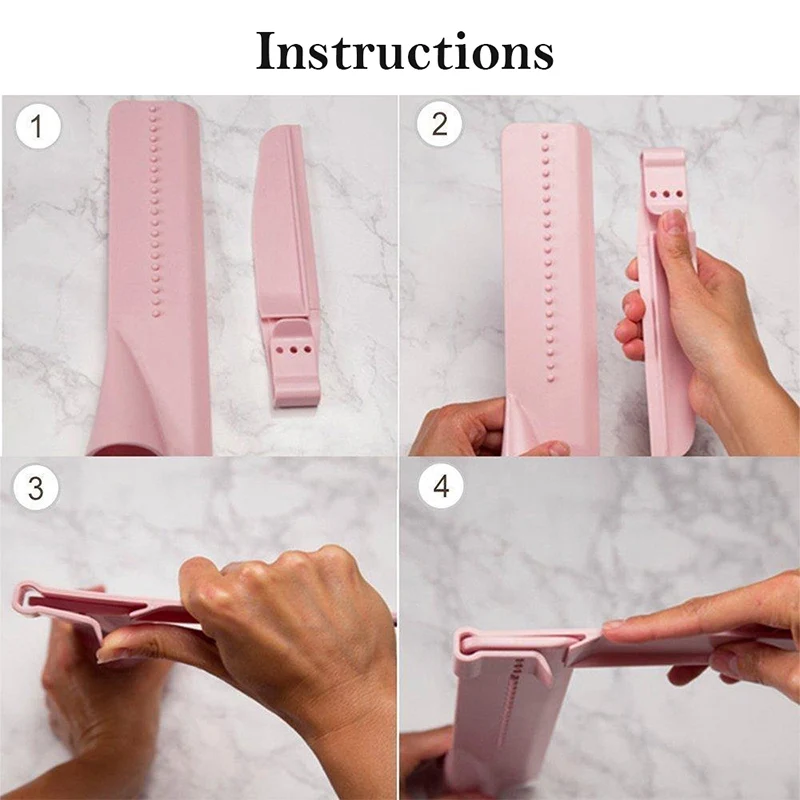 Instructions

1

2

3

4