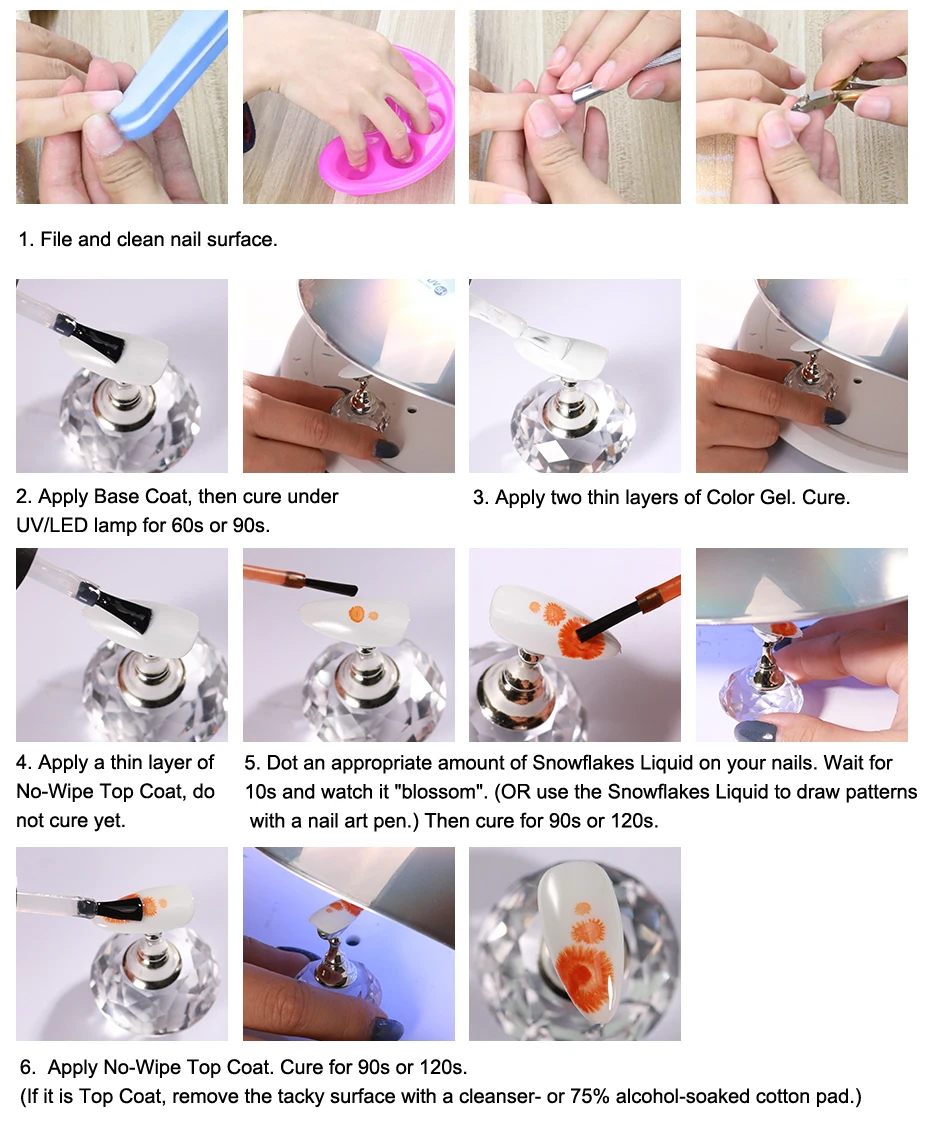 1. File and clean nail surface.

2. Apply Base Coat, then cure under UV/LED lamp for 60s or 90s.

3. Apply two thin layers of Color Gel. Cure.

4. Apply a thin layer of No-Wipe Top Coat, do not cure yet.

5. Dot an appropriate amount of Snowflakes Liquid on your nails. Wait for 10s and watch it "blossom". (OR use the Snowflakes Liquid to draw patterns with a nail art pen.) Then cure for 90s or 120s.

6. Apply No-Wipe Top Coat. Cure for 90s or 120s.
(If it is Top Coat, remove the tacky surface with a cleanser- or 75% alcohol-soaked cotton pad.)