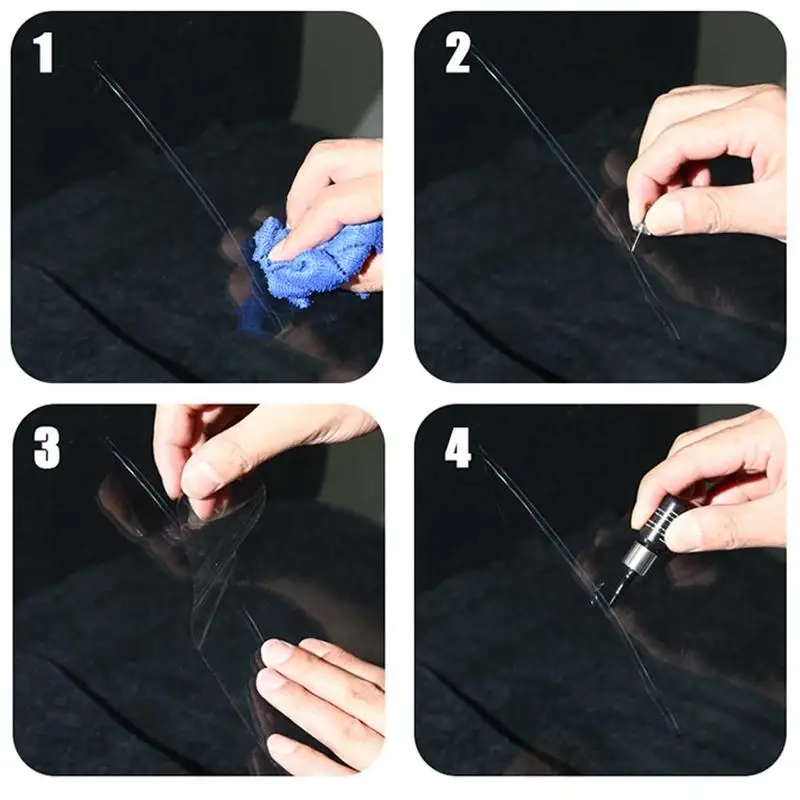 1

2

3

4