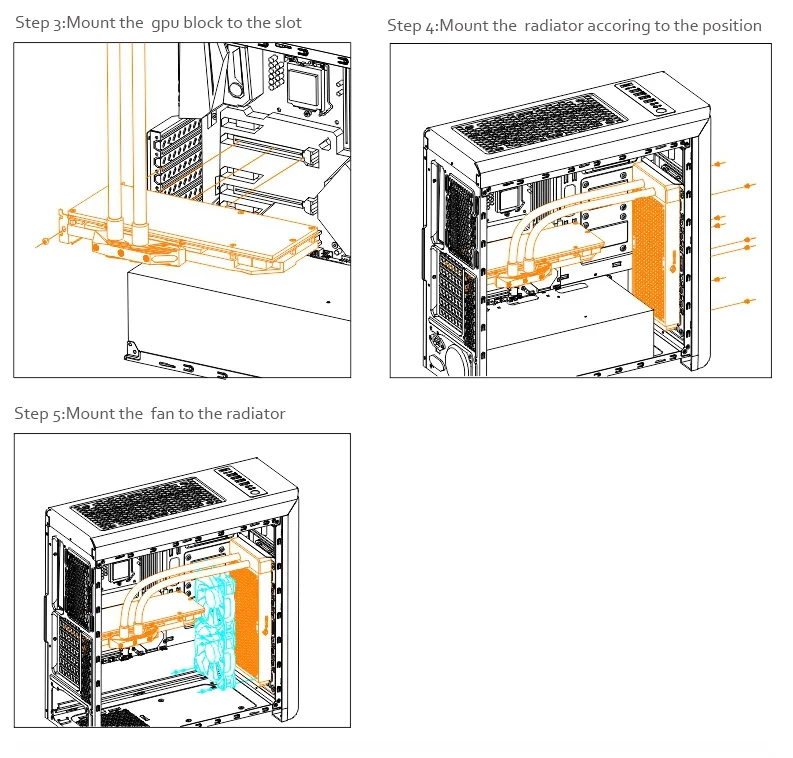 Step 3:Mount the gpu block to the slot

Step 4:Mount the radiator accoring to the position

Step 5:Mount the fan to the radiator