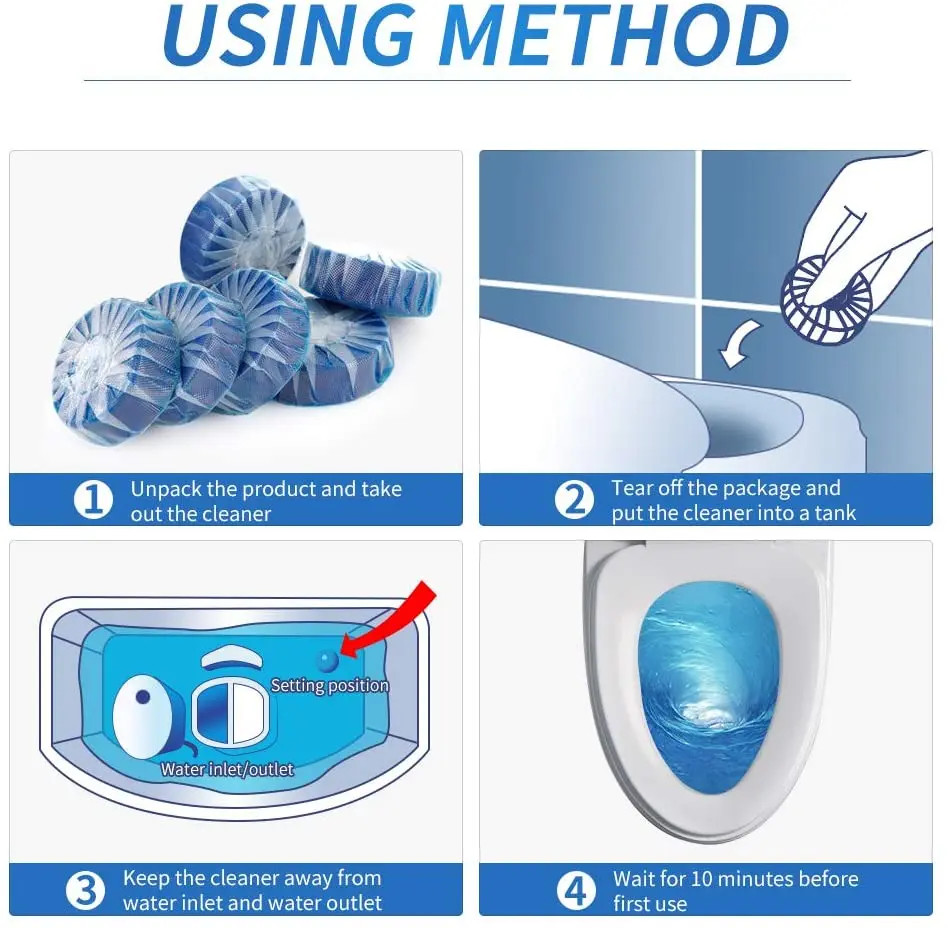 USING METHOD

1 Unpack the product and take out the cleaner

2 Tear off the package and put the cleaner into a tank

Setting position

Water inlet/outlet

3 Keep the cleaner away from water inlet and water outlet

4 Wait for 10 minutes before first use