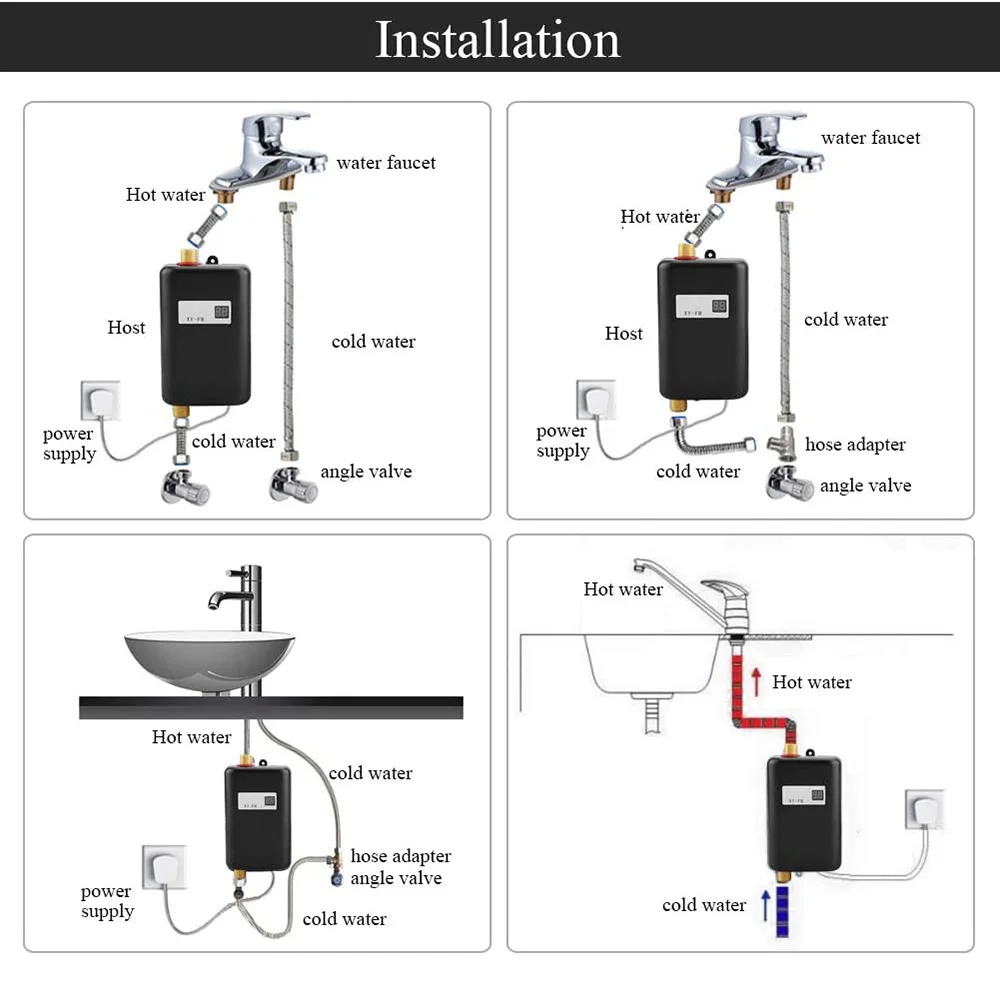 Installation

water faucet
Hot water
Host
cold water
power supply
cold water
angle valve

water faucet
Hot water
Host
cold water
power supply
cold water
hose adapter
angle valve

Hot water
cold water
hose adapter
angle valve
power supply
cold water

Hot water
Hot water
cold water