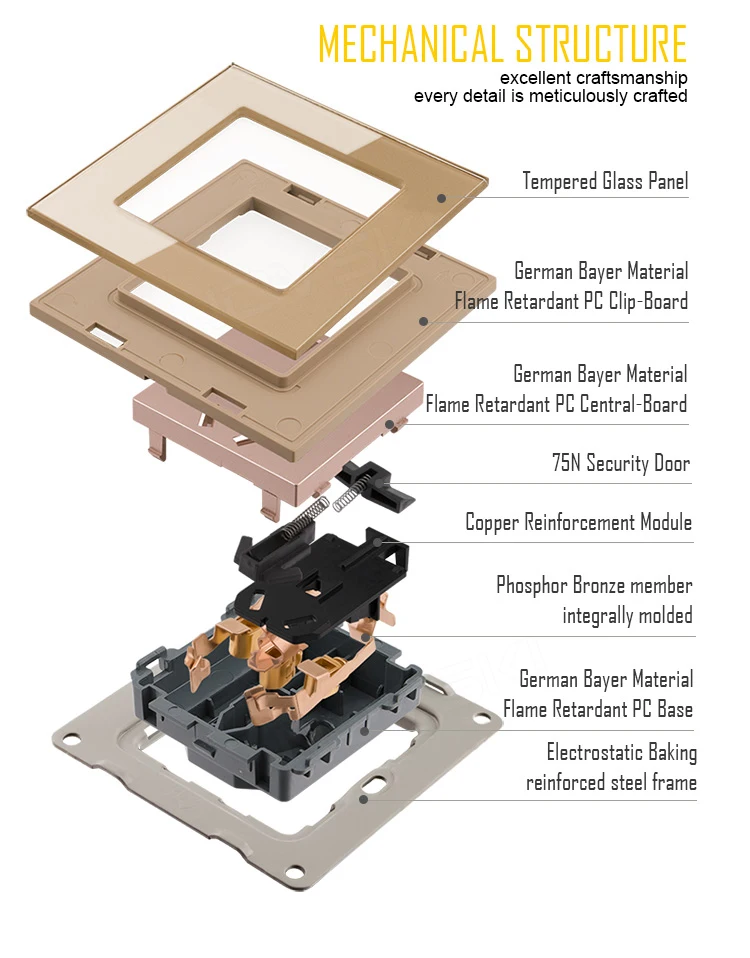 MECHANICAL STRUCTURE
excellent craftsmanship
every detail is meticulously crafted

Tempered Glass Panel

German Bayer Material
Flame Retardant PC Clip-Board

German Bayer Material
Flame Retardant PC Central-Board

75N Security Door

Copper Reinforcement Module

Phosphor Bronze member
integrally molded

German Bayer Material
Flame Retardant PC Base

Electrostatic Baking
reinforced steel frame