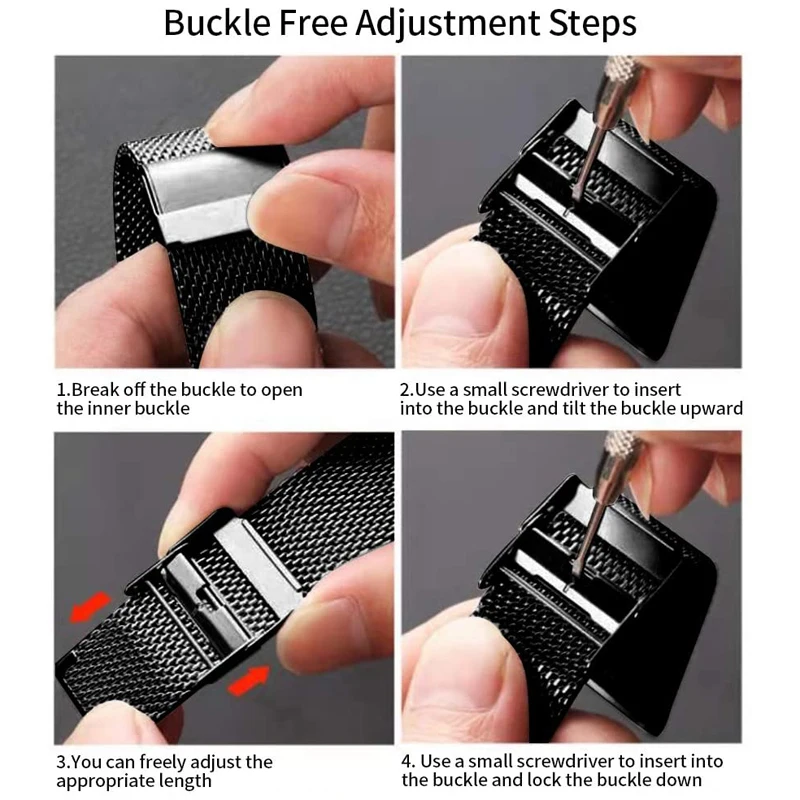 Buckle Free Adjustment Steps

1.Break off the buckle to open the inner buckle

2.Use a small screwdriver to insert into the buckle and tilt the buckle upward

3.You can freely adjust the appropriate length

4. Use a small screwdriver to insert into the buckle and lock the buckle down