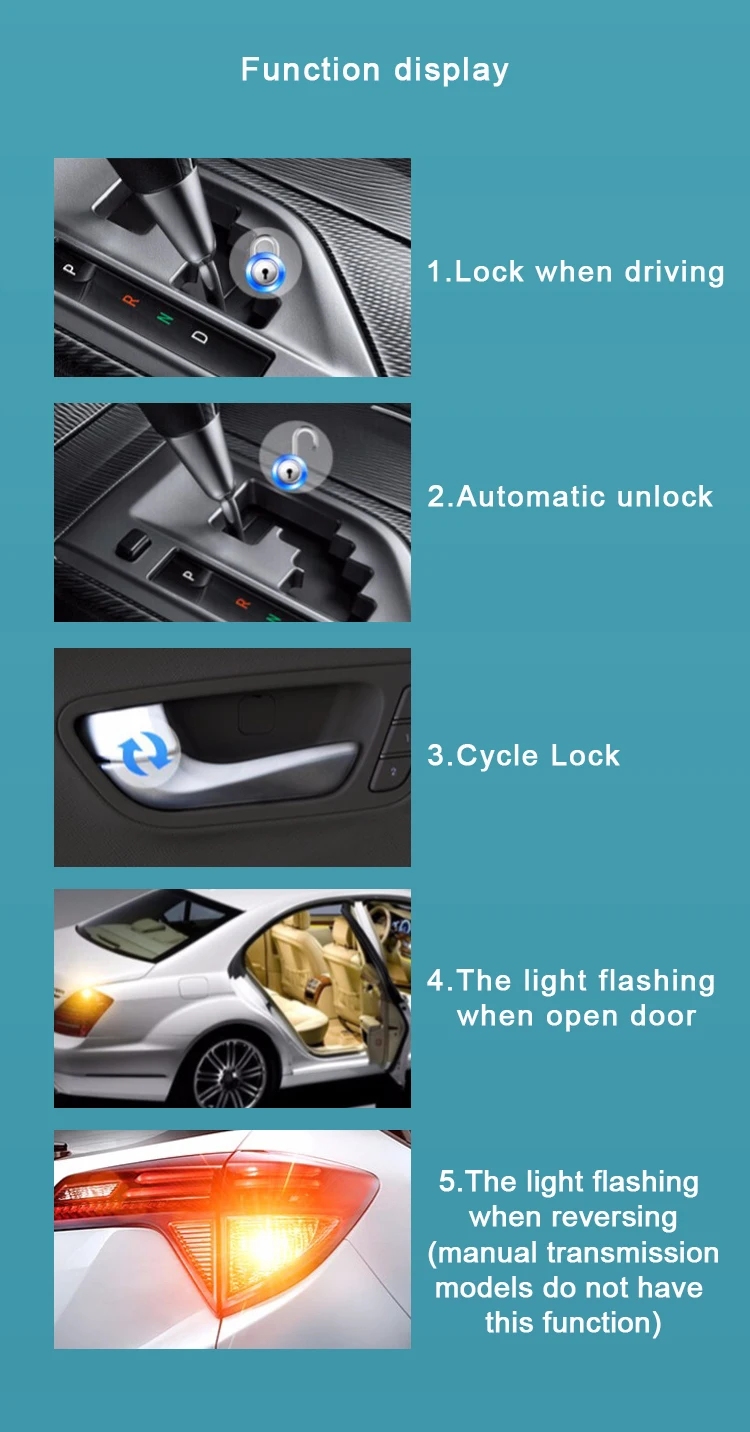 Function display

P
R
N
D

1.Lock when driving

P
R

2.Automatic unlock

3.Cycle Lock

4.The light flashing when open door

5.The light flashing when reversing (manual transmission models do not have this function)