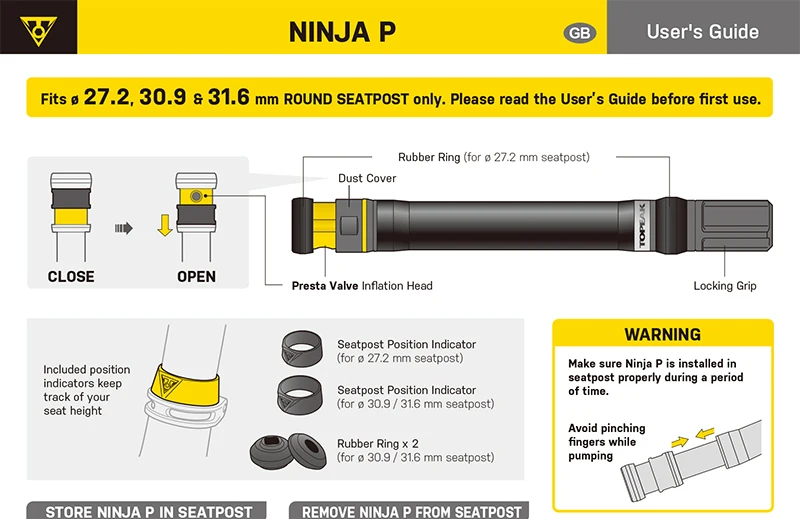 NINJA P

GB

User's Guide

Fits ø 27.2, 30.9 & 31.6 mm ROUND SEATPOST only. Please read the User's Guide before first use.

CLOSE

OPEN

Rubber Ring (for ø 27.2 mm seatpost)

Dust Cover

TOPEAK

Presta Valve Inflation Head

Locking Grip

Included position indicators keep track of your seat height

Seatpost Position Indicator (for ø 27.2 mm seatpost)

Seatpost Position Indicator (for ø 30.9 / 31.6 mm seatpost)

Rubber Ring x 2 (for ø 30.9 / 31.6 mm seatpost)

WARNING

Make sure Ninja P is installed in seatpost properly during a period of time.

Avoid pinching fingers while pumping

STORE NINJA P IN SEATPOST

REMOVE NINJA P FROM SEATPOST