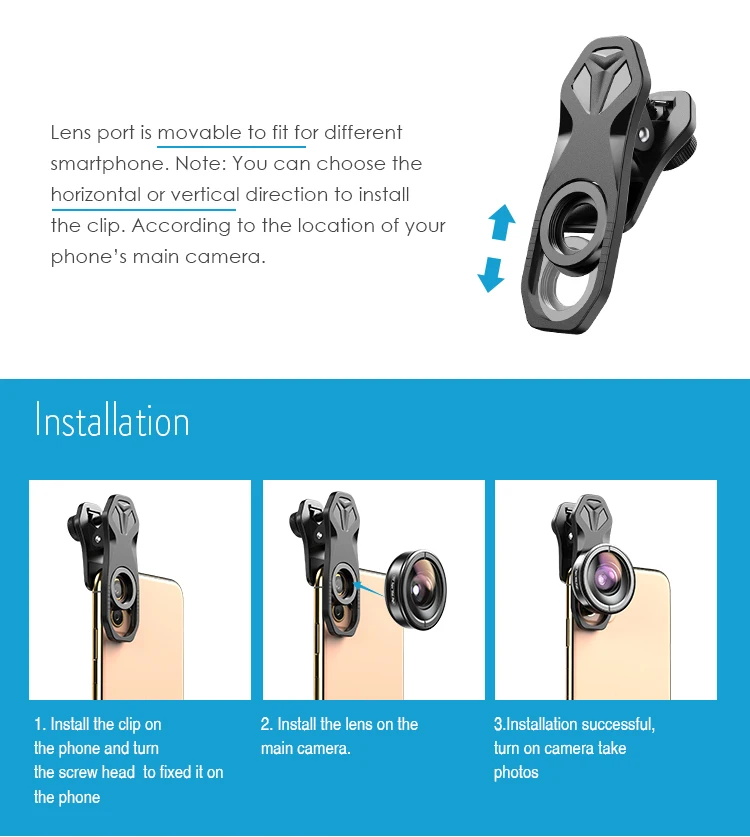 Lens port is movable to fit for different smartphone. Note: You can choose the horizontal or vertical direction to install the clip. According to the location of your phone's main camera.

Installation

1. Install the clip on the phone and turn the screw head to fixed it on the phone

2. Install the lens on the main camera.

3.Installation successful, turn on camera take photos