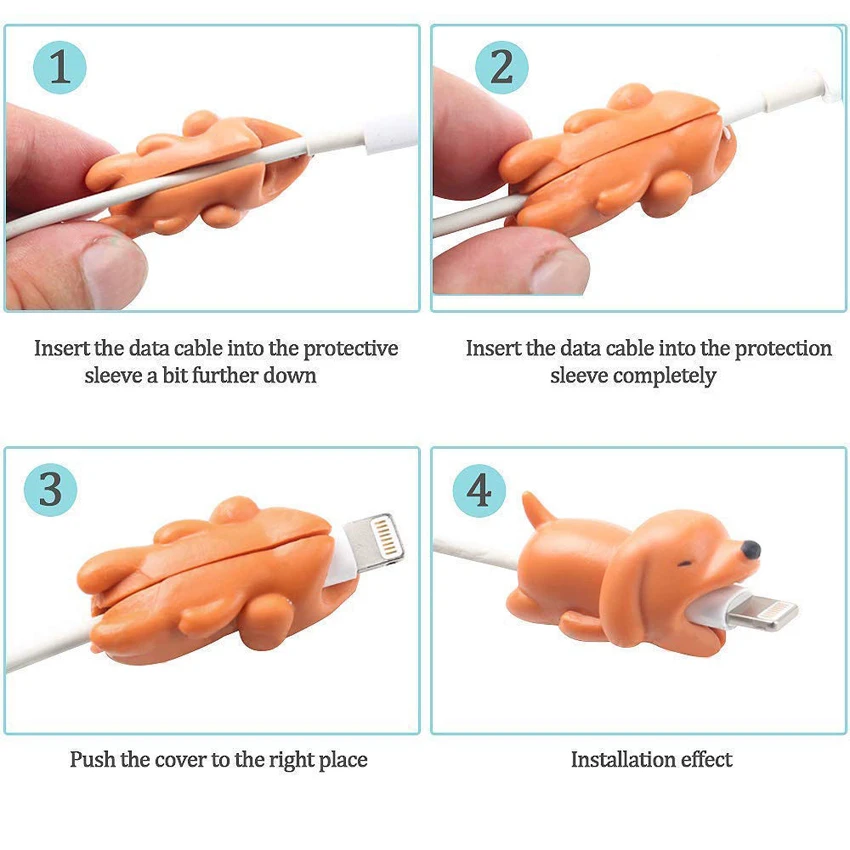 1

Insert the data cable into the protective sleeve a bit further down

2

Insert the data cable into the protection sleeve completely

3

Push the cover to the right place

4

Installation effect