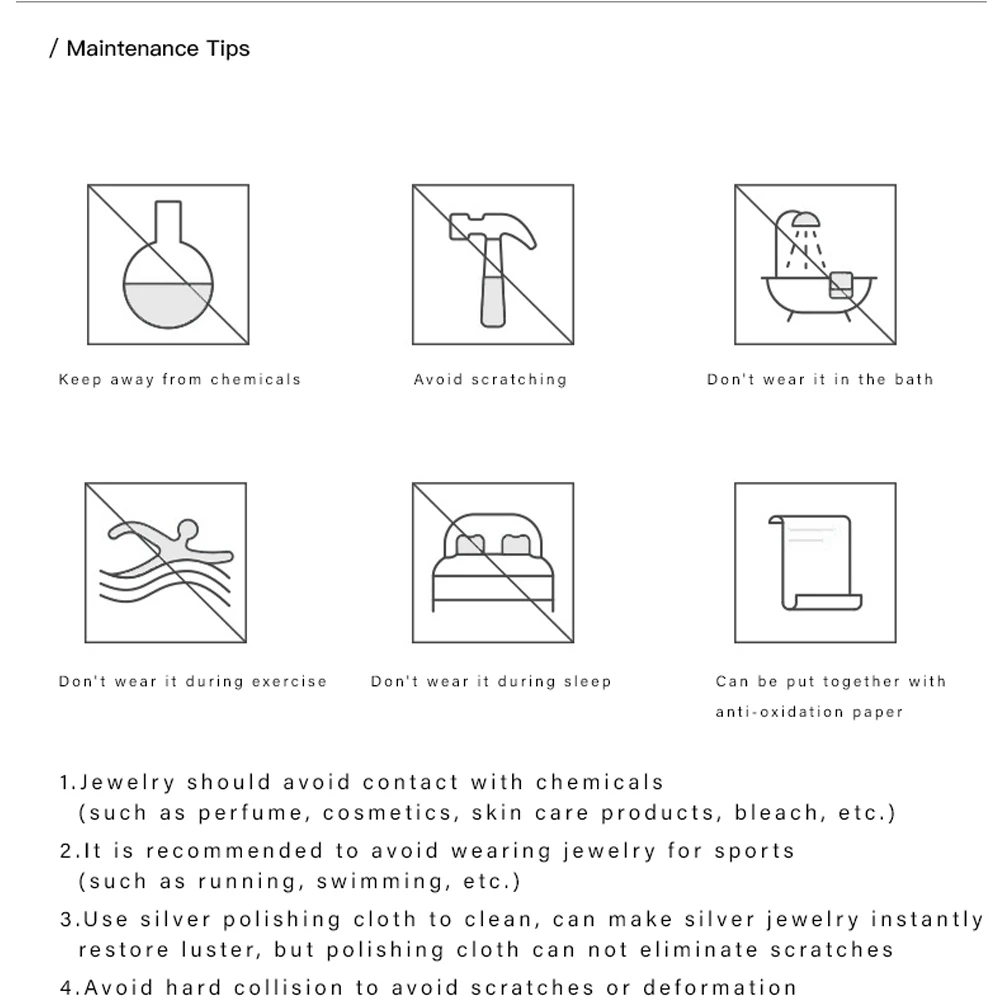 / Maintenance Tips

Keep away from chemicals

Avoid scratching

Don't wear it in the bath

Don't wear it during exercise

Don't wear it during sleep

Can be put together with anti-oxidation paper

1.Jewelry should avoid contact with chemicals (such as perfume, cosmetics, skin care products, bleach, etc.)

2.It is recommended to avoid wearing jewelry for sports (such as running, swimming, etc.)

3.Use silver polishing cloth to clean, can make silver jewelry instantly restore luster, but polishing cloth can not eliminate scratches

4.Avoid hard collision to avoid scratches or deformation