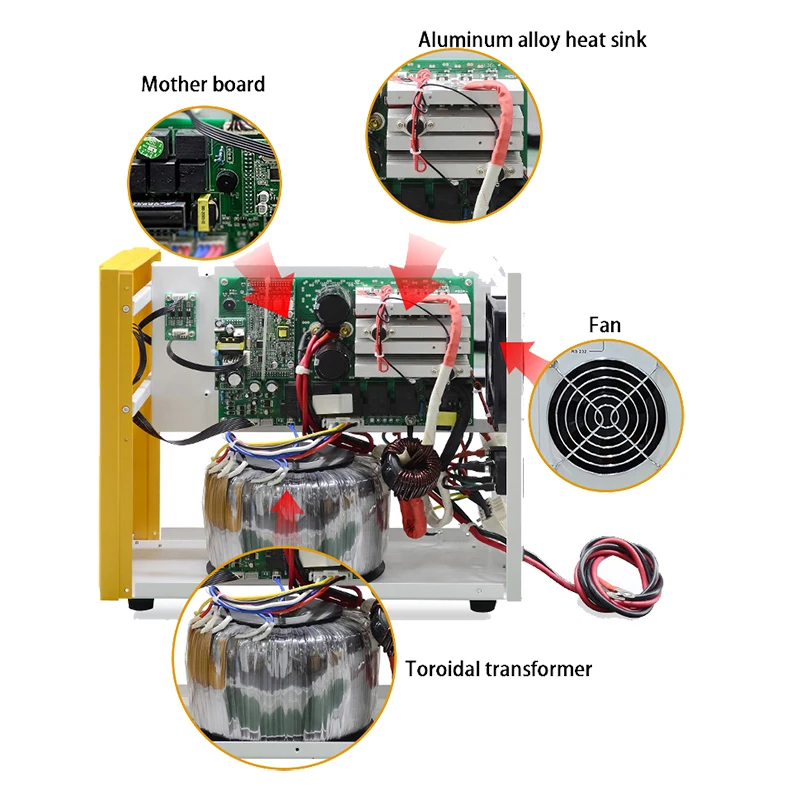 Aluminum alloy heat sink

Mother board

Fan

RS 232

Toroidal transformer