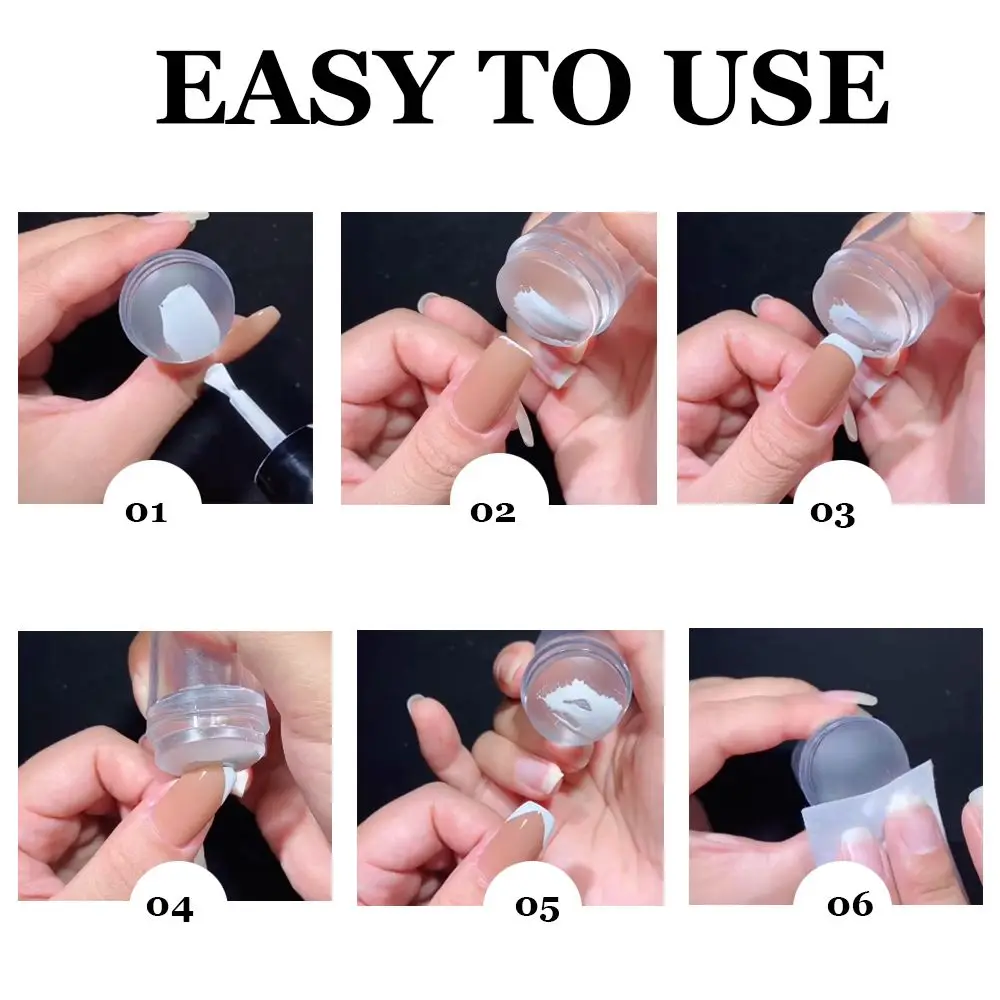 EASY TO USE

01

02

03

04

05

06