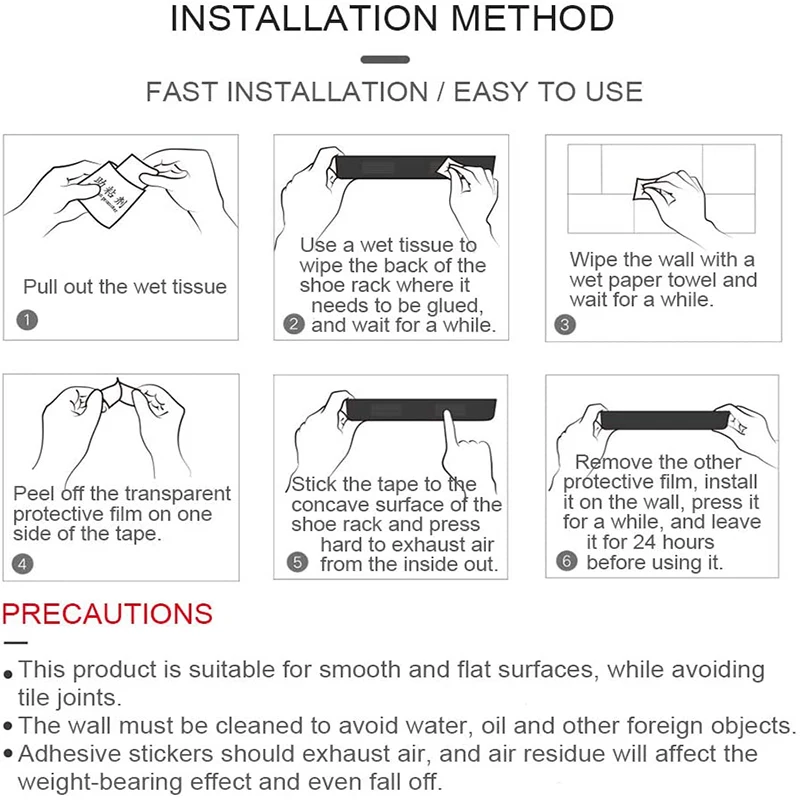 INSTALLATION METHOD

FAST INSTALLATION / EASY TO USE

助粘剂

Pull out the wet tissue

1

Use a wet tissue to wipe the back of the shoe rack where it needs to be glued, and wait for a while.

2

Wipe the wall with a wet paper towel and wait for a while.

3

Peel off the transparent protective film on one side of the tape.

4

Stick the tape to the concave surface of the shoe rack and press hard to exhaust air from the inside out.

5

Remove the other protective film, install it on the wall, press it for a while, and leave it for 24 hours before using it.

6

PRECAUTIONS

• This product is suitable for smooth and flat surfaces, while avoiding tile joints.
• The wall must be cleaned to avoid water, oil and other foreign objects.
• Adhesive stickers should exhaust air, and air residue will affect the weight-bearing effect and even fall off.