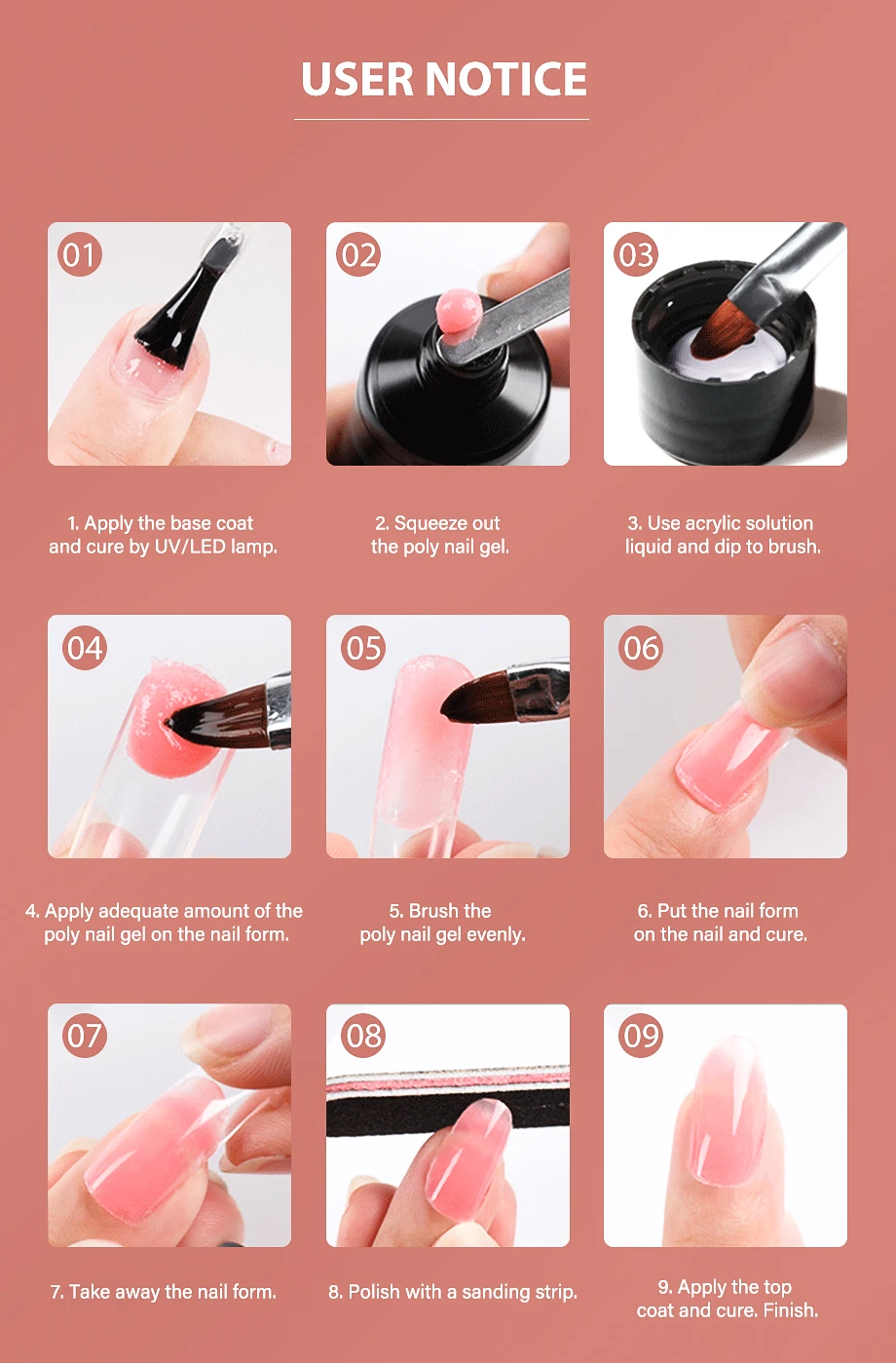 USER NOTICE

01

1. Apply the base coat and cure by UV/LED lamp.

02

2. Squeeze out the poly nail gel.

03

3. Use acrylic solution liquid and dip to brush.

04

4. Apply adequate amount of the poly nail gel on the nail form.

05

5. Brush the poly nail gel evenly.

06

6. Put the nail form on the nail and cure.

07

7. Take away the nail form.

08

8. Polish with a sanding strip.

09

9. Apply the top coat and cure. Finish.