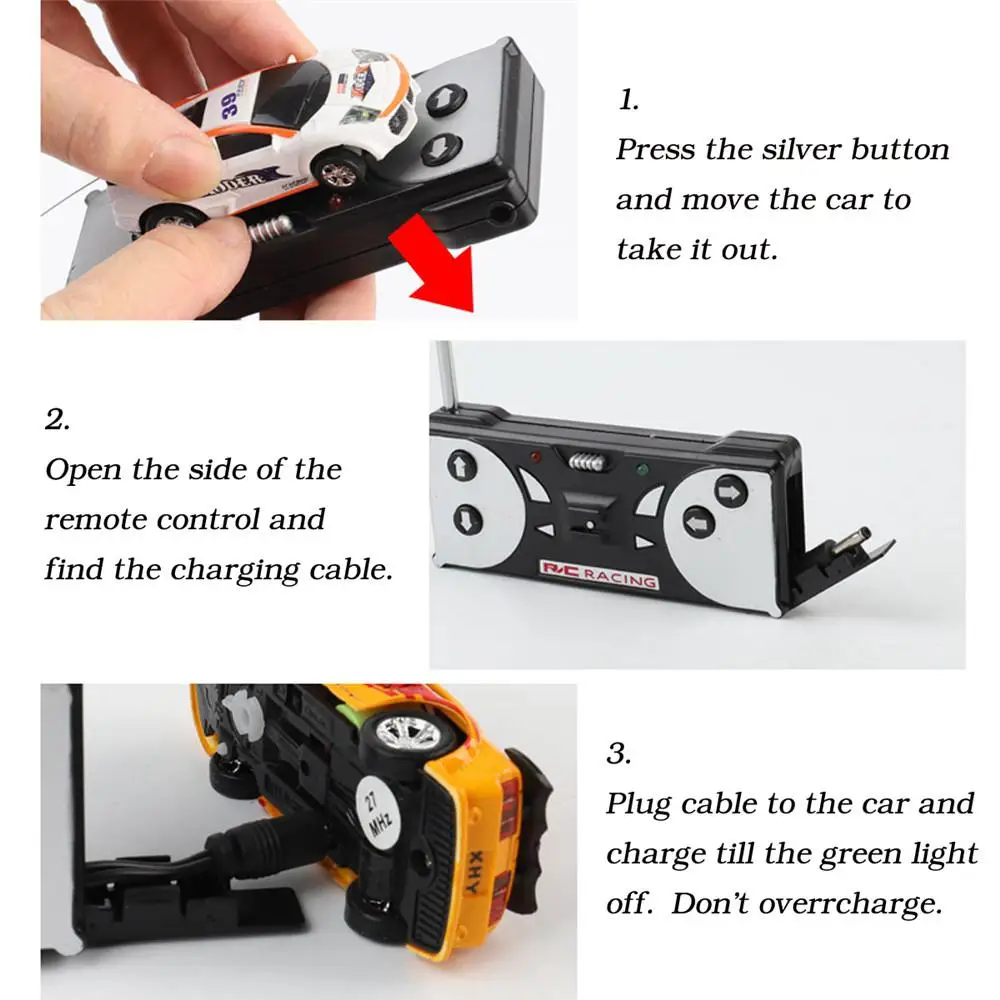 39

1.
Press the silver button and move the car to take it out.

2.
Open the side of the remote control and find the charging cable.

R/C RACING

27 MHz

XHY

3.
Plug cable to the car and charge till the green light off. Don't overrcharge.