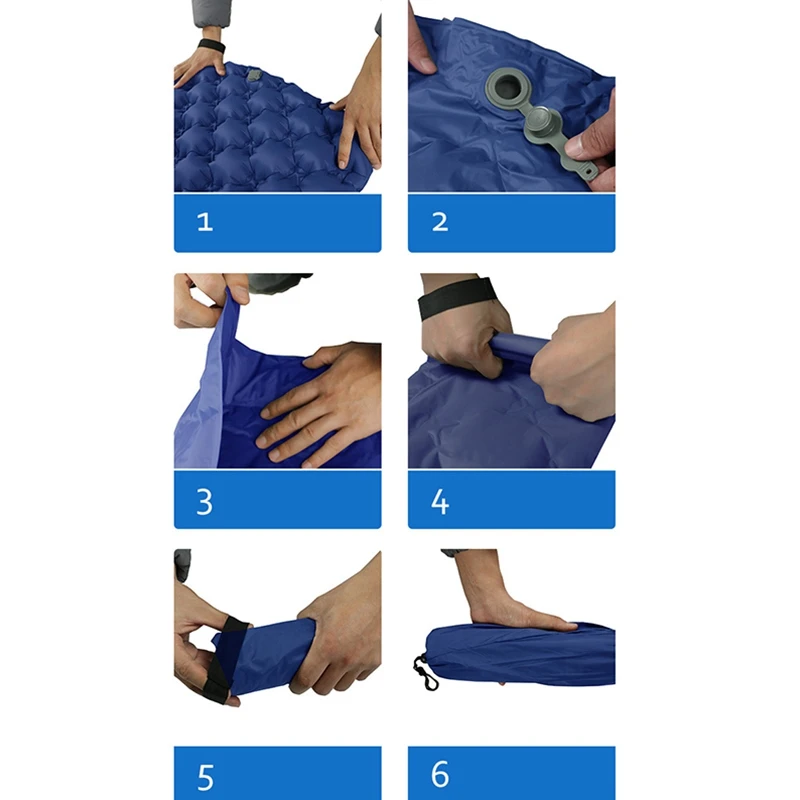 1

2

3

4

5

6