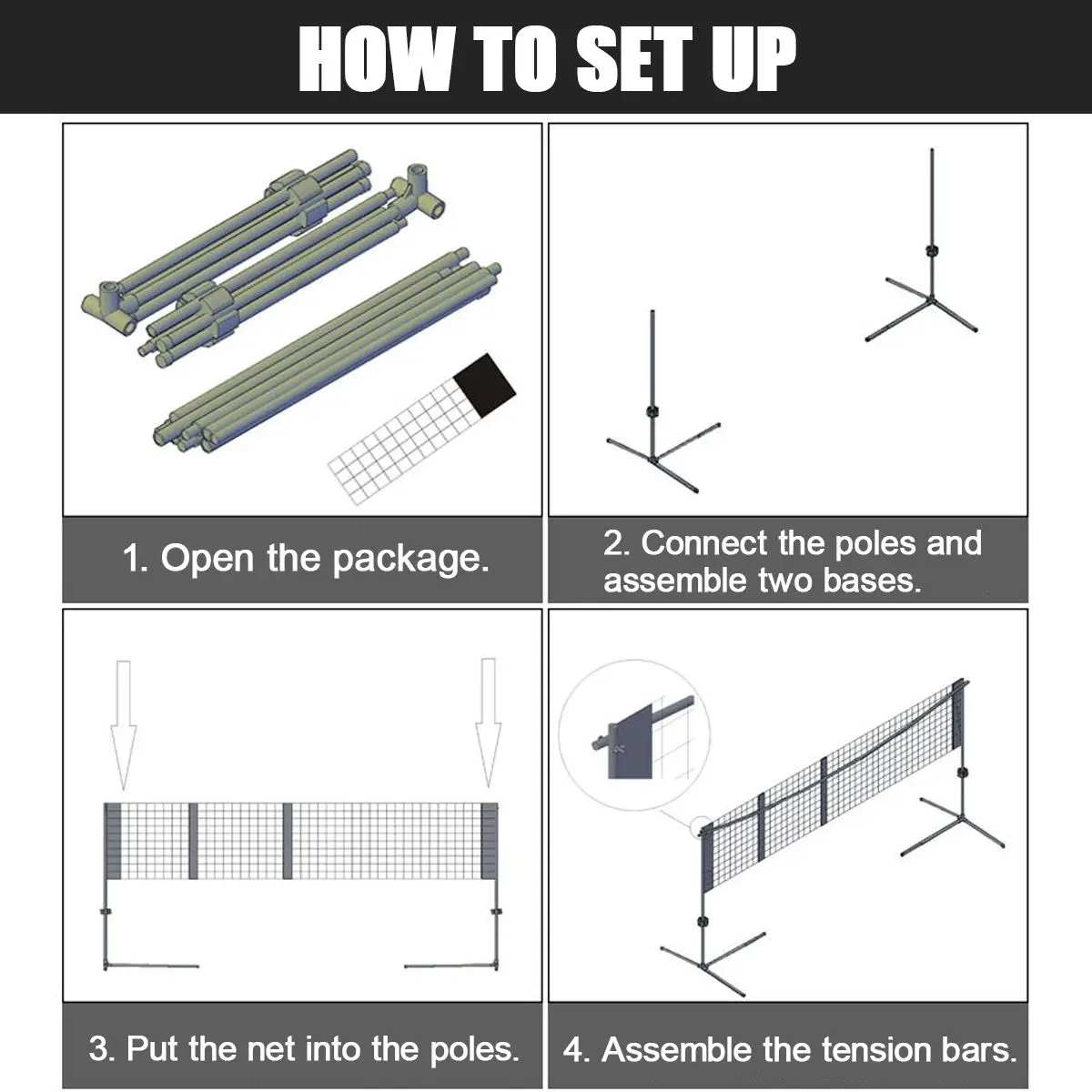 HOW TO SET UP

1. Open the package.

2. Connect the poles and assemble two bases.

3. Put the net into the poles.

4. Assemble the tension bars.