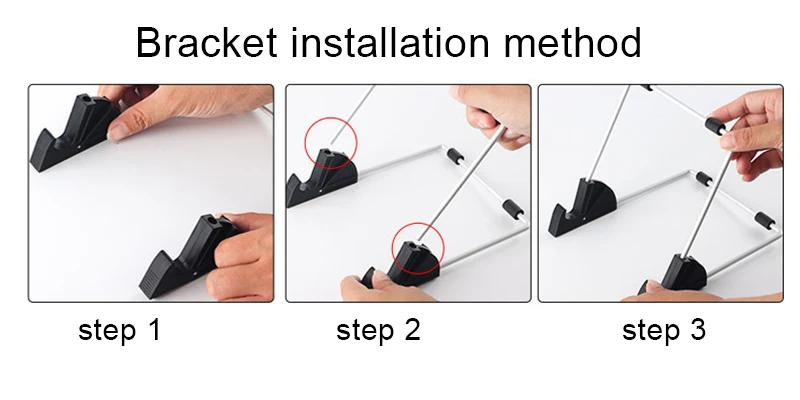 Bracket installation method

step 1

step 2

step 3