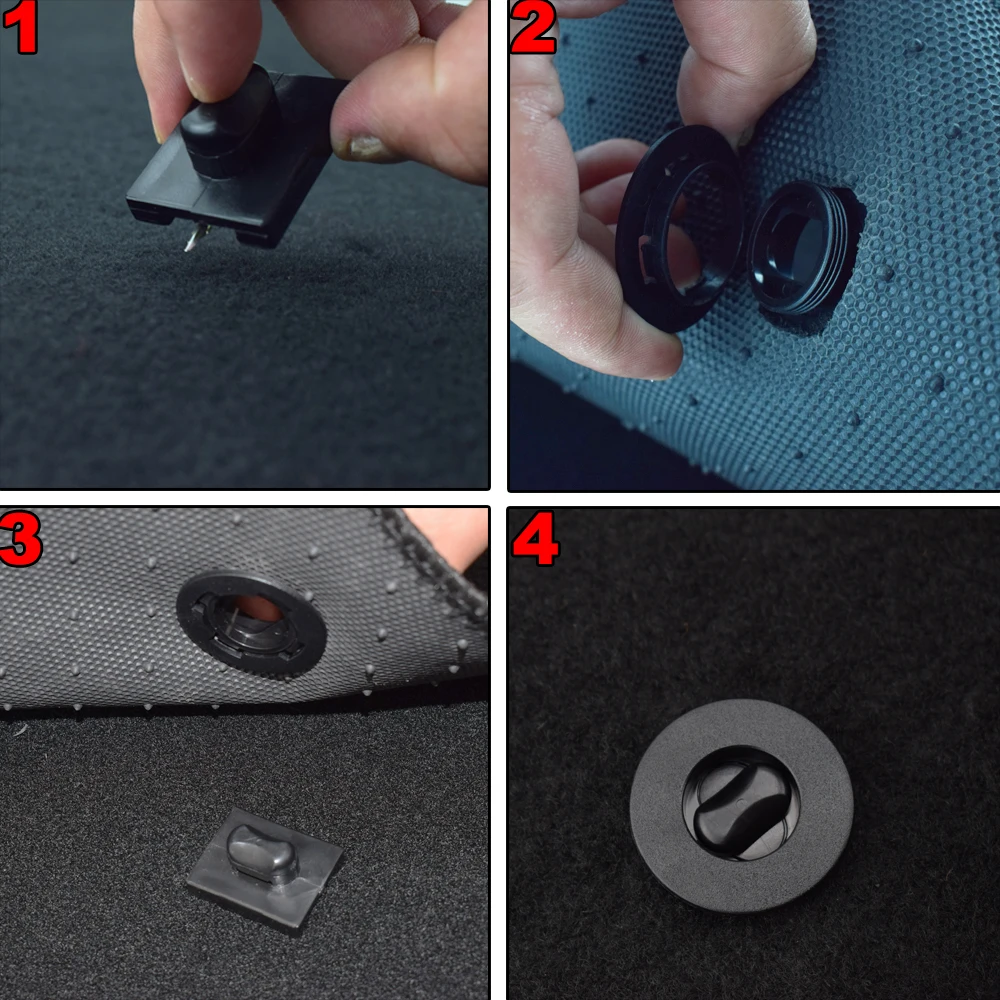 1

2

3

4