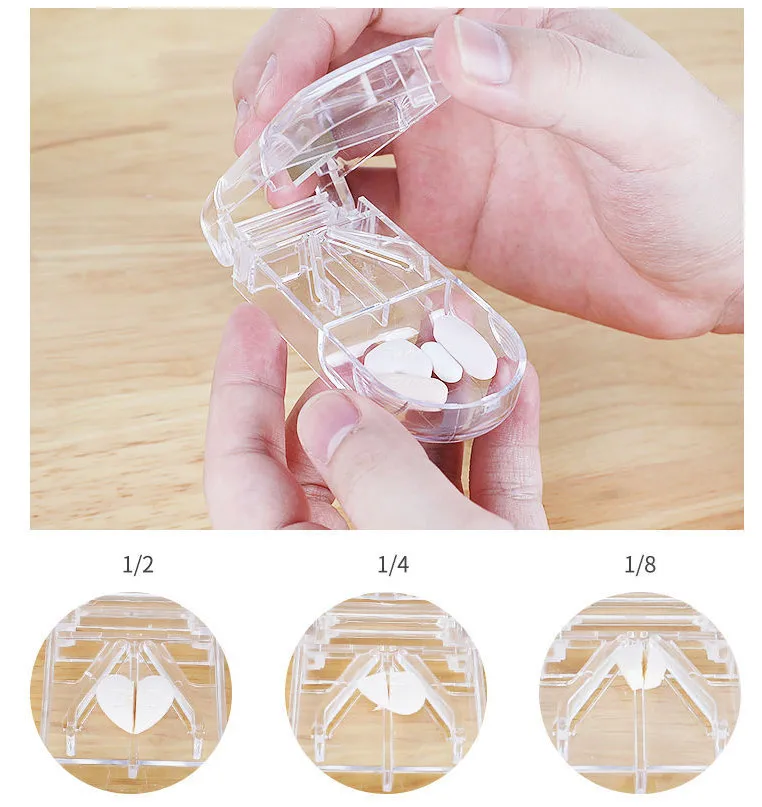 1/2

1/4

1/8