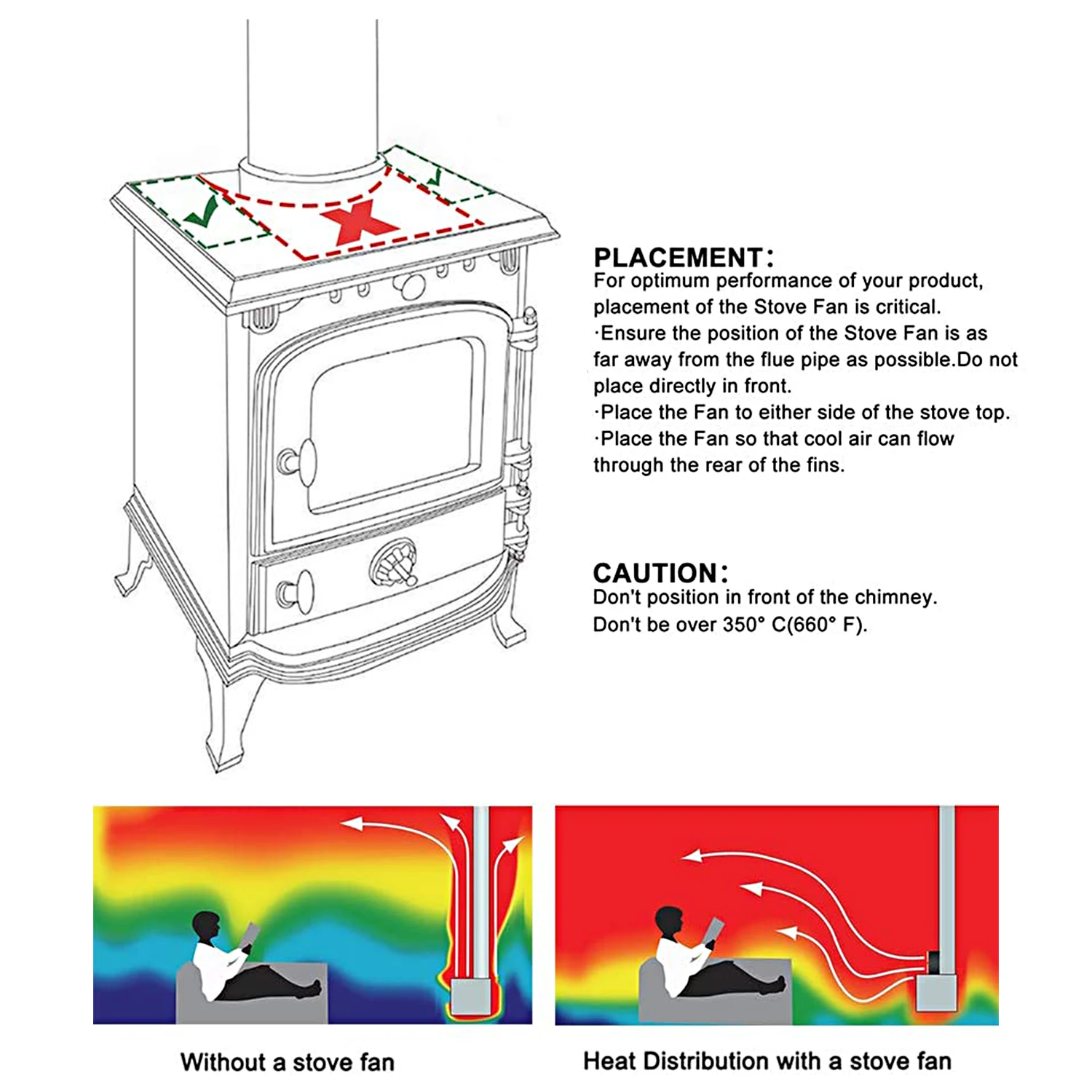 PLACEMENT:
For optimum performance of your product, placement of the Stove Fan is critical.
·Ensure the position of the Stove Fan is as far away from the flue pipe as possible.Do not place directly in front.
·Place the Fan to either side of the stove top.
·Place the Fan so that cool air can flow through the rear of the fins.

CAUTION:
Don't position in front of the chimney.
Don't be over 350° C(660° F).

Without a stove fan

Heat Distribution with a stove fan