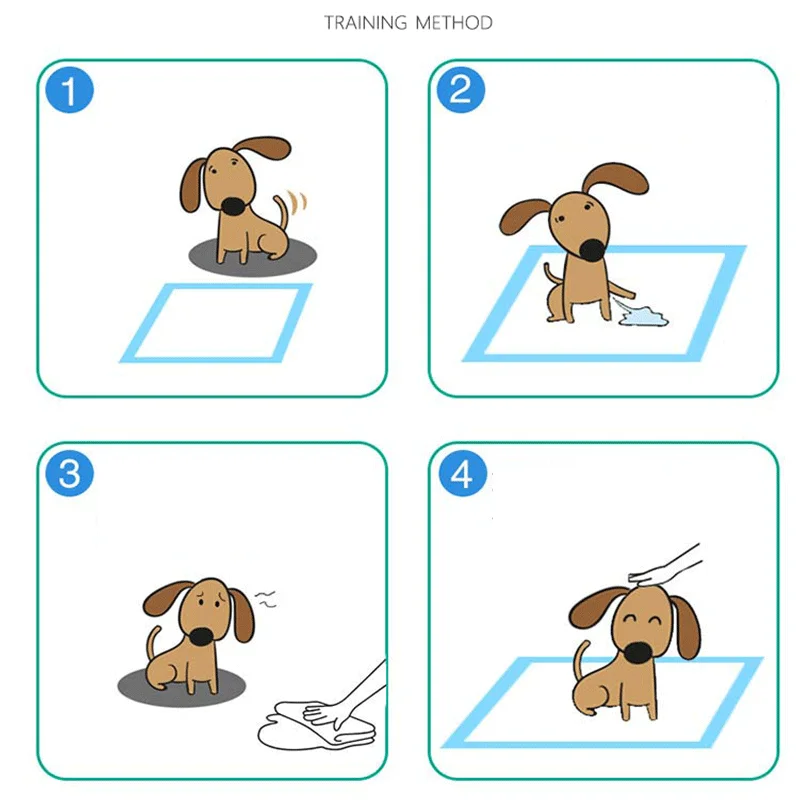 TRAINING METHOD

1

2

3

4