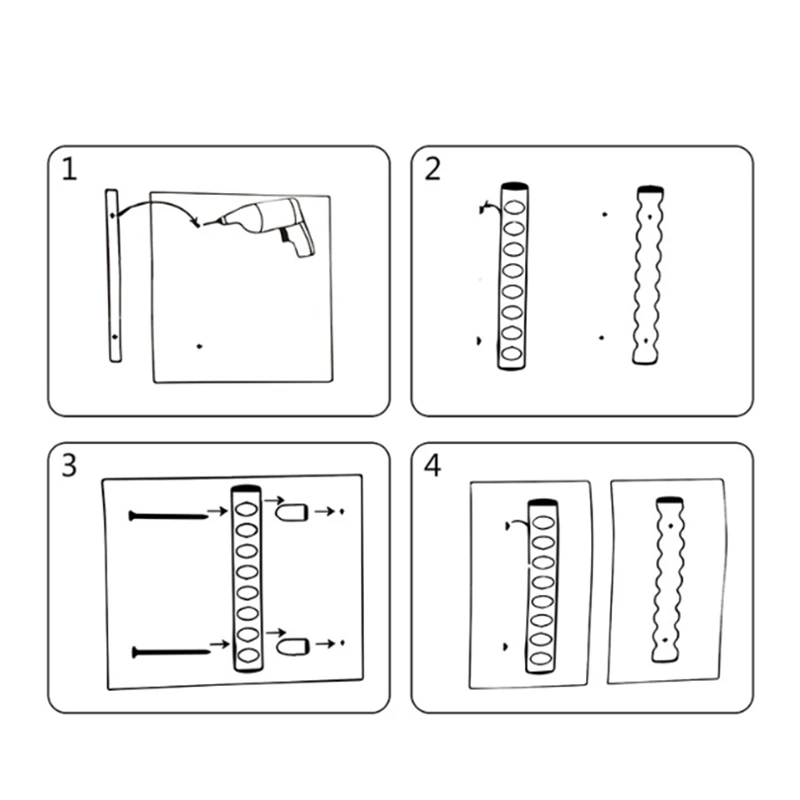 1

2

3

4