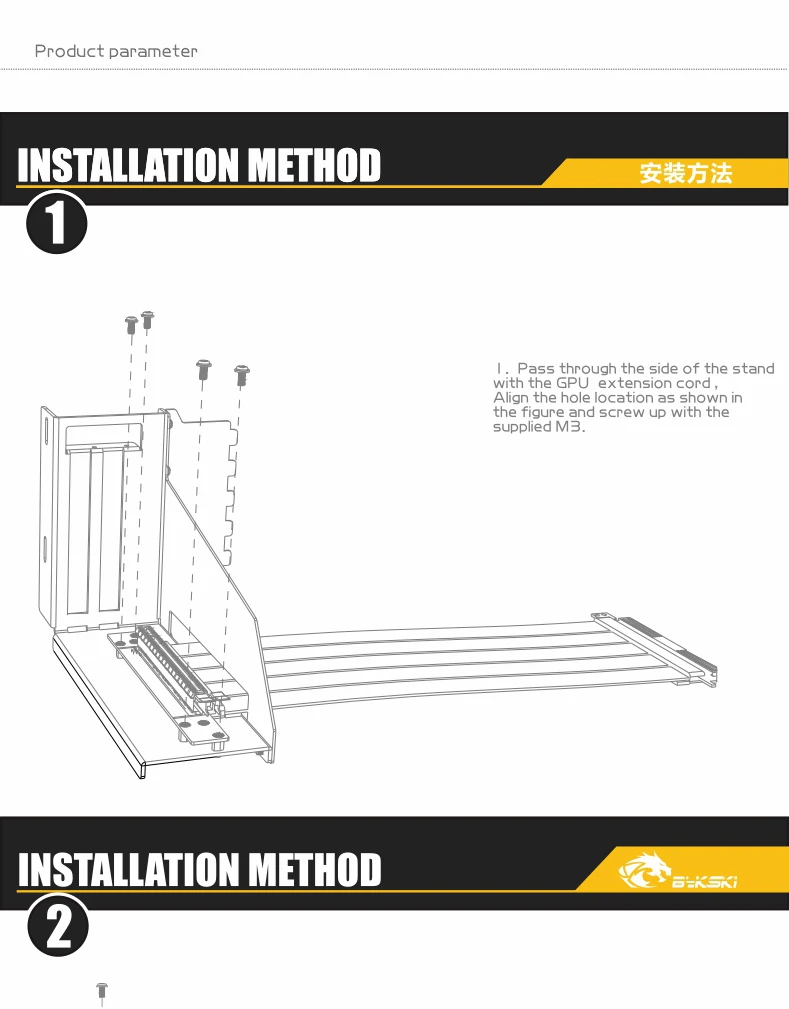 Product parameter

INSTALLATION METHOD

安装方法

1

1. Pass through the side of the stand with the GPU extension cord, Align the hole location as shown in the figure and screw up with the supplied M3.

INSTALLATION METHOD

BYKSKI

2