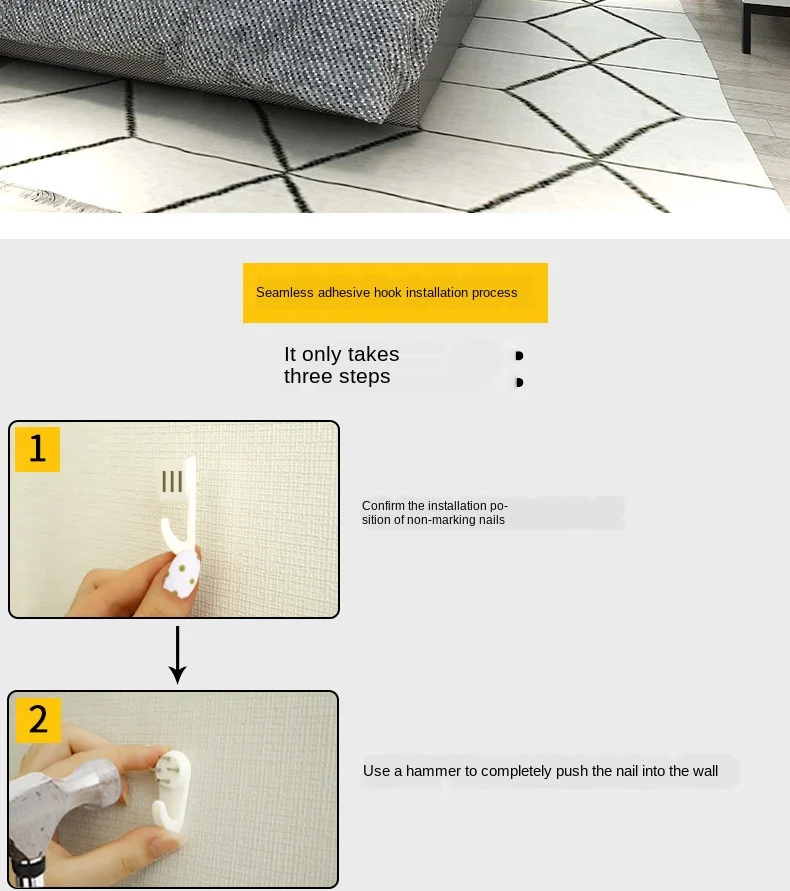 Seamless adhesive hook installation process

It only takes three steps

1

Confirm the installation position of non-marking nails

2

Use a hammer to completely push the nail into the wall