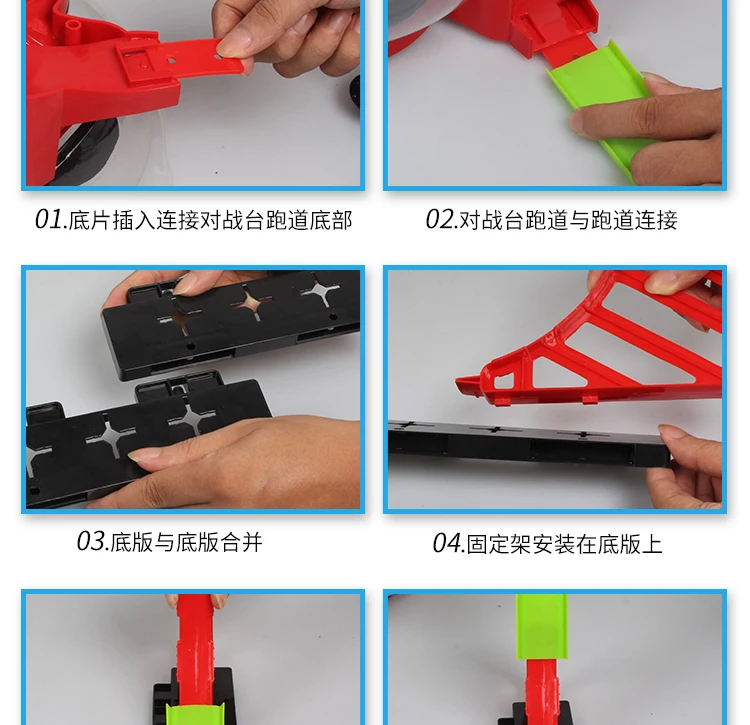 01.底片插入连接对战台跑道底部

02.对战台跑道与跑道连接

03.底版与底版合并

04.固定架安装在底版上