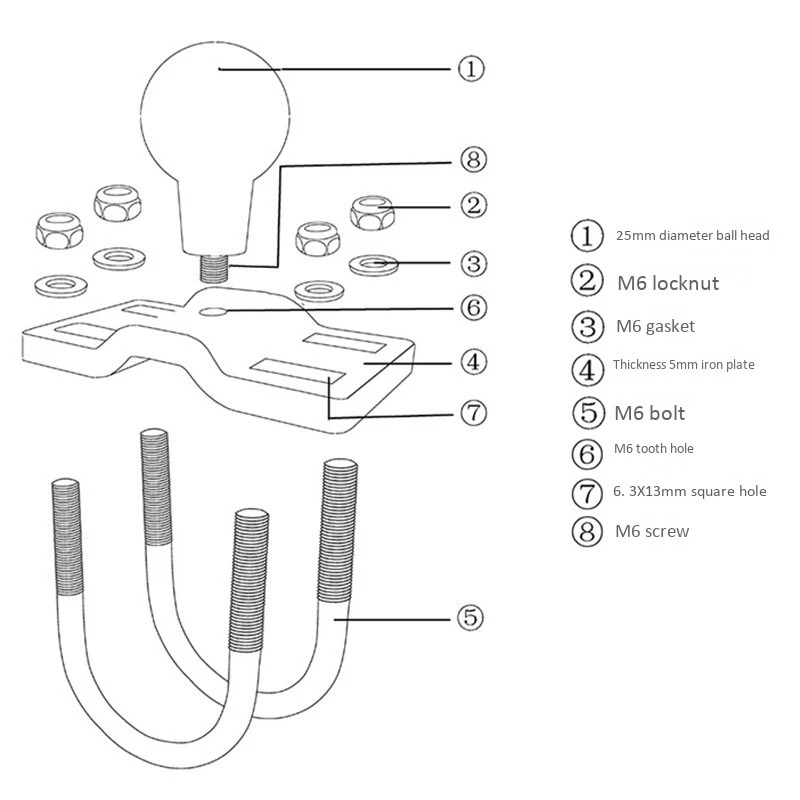 ①
⑧
②
③
⑥
④
⑦
⑤

① 25mm diameter ball head
② M6 locknut
③ M6 gasket
④ Thickness 5mm iron plate
⑤ M6 bolt
⑥ M6 tooth hole
⑦ 6. 3X13mm square hole
⑧ M6 screw