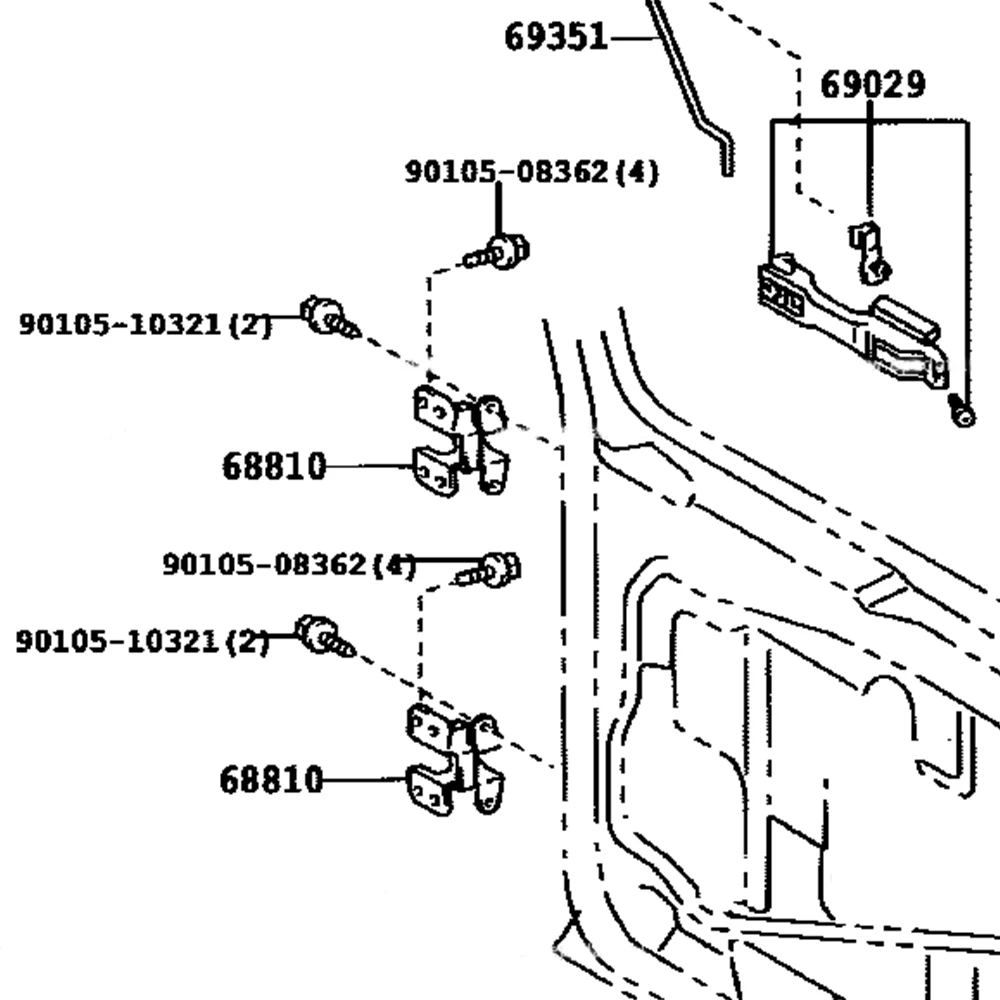 69351
69029
90105-08362(4)
90105-10321(2)
68810
90105-08362(4)
90105-10321(2)
68810