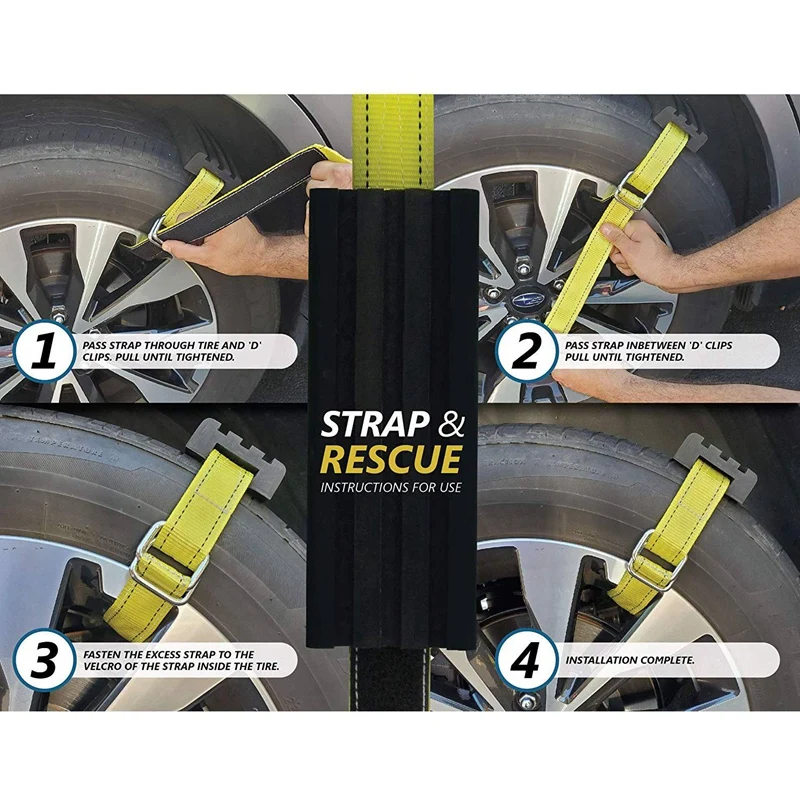 1
PASS STRAP THROUGH TIRE AND 'D' CLIPS. PULL UNTIL TIGHTENED.

2
PASS STRAP INBETWEEN 'D' CLIPS PULL UNTIL TIGHTENED.

STRAP &
RESCUE
INSTRUCTIONS FOR USE

3
FASTEN THE EXCESS STRAP TO THE VELCRO OF THE STRAP INSIDE THE TIRE.

4
INSTALLATION COMPLETE.