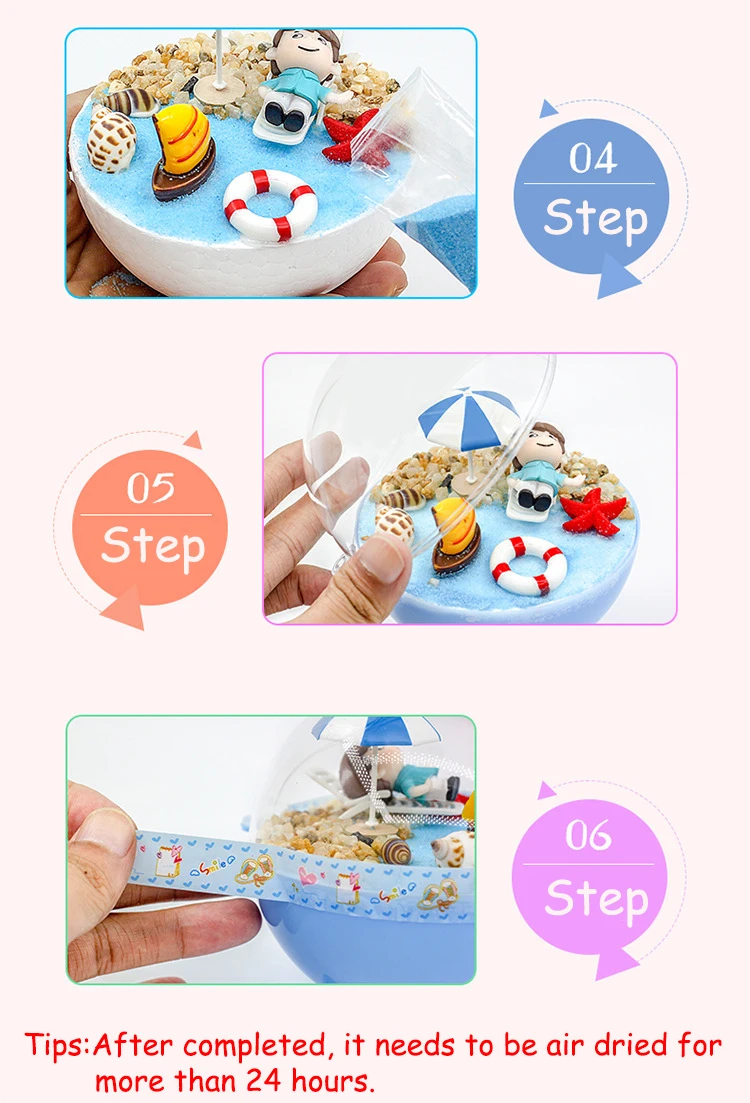 04
Step

05
Step

Smile

06
Step

Tips:After completed, it needs to be air dried for more than 24 hours.