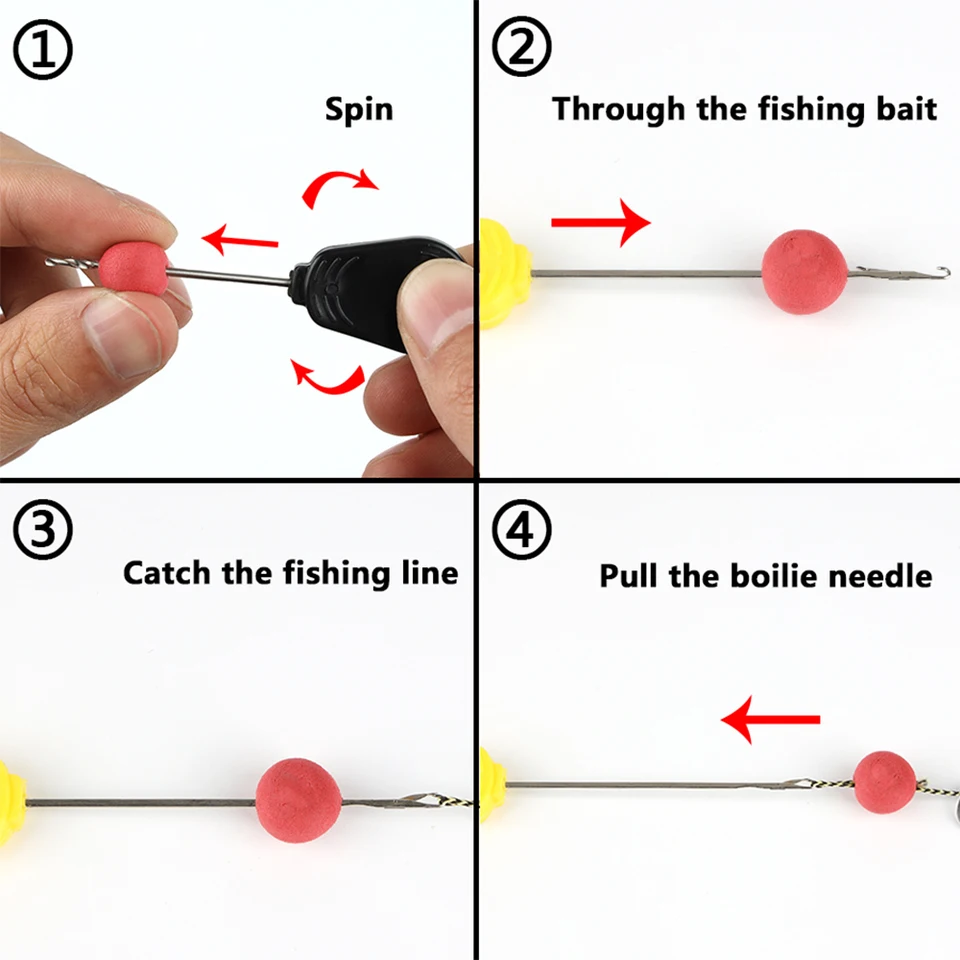 ①
Spin

②
Through the fishing bait

③
Catch the fishing line

④
Pull the boilie needle