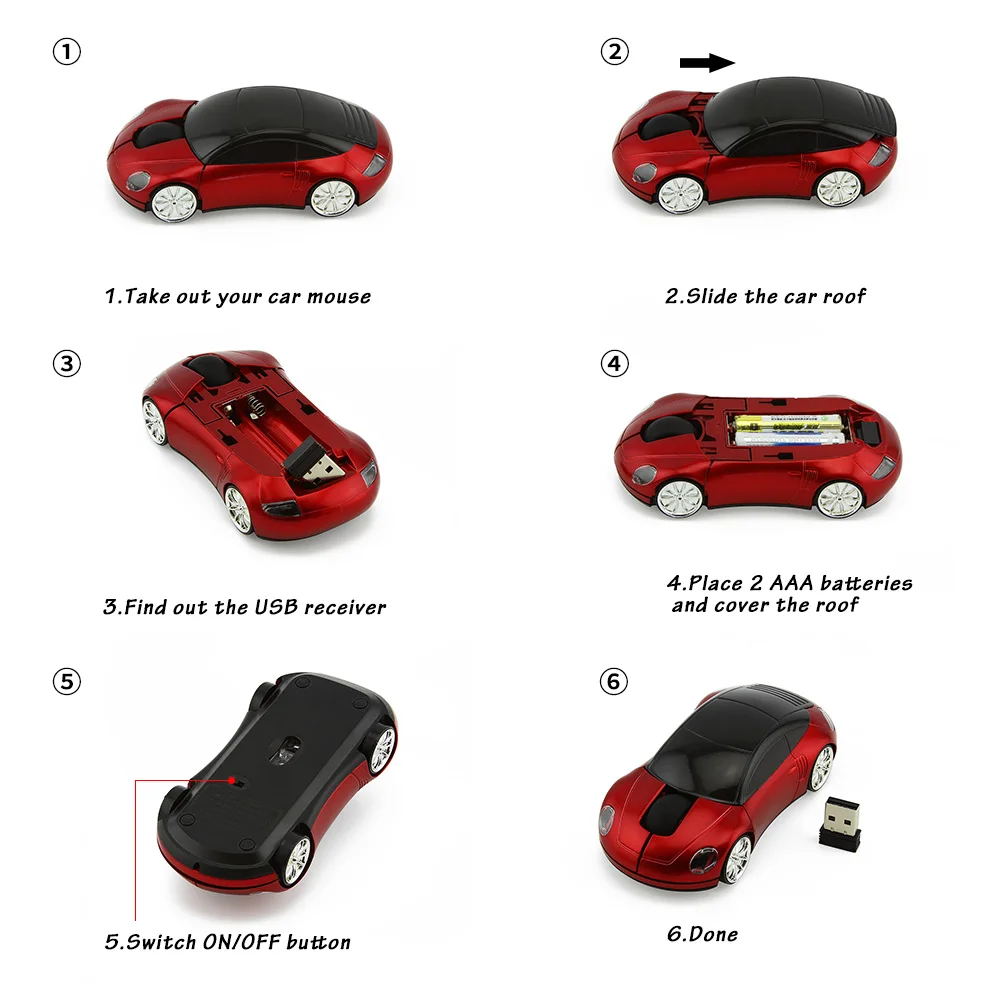 ①

1.Take out your car mouse

②

2.Slide the car roof

③

3.Find out the USB receiver

④

4.Place 2 AAA batteries and cover the roof

⑤

5.Switch ON/OFF button

⑥

6.Done