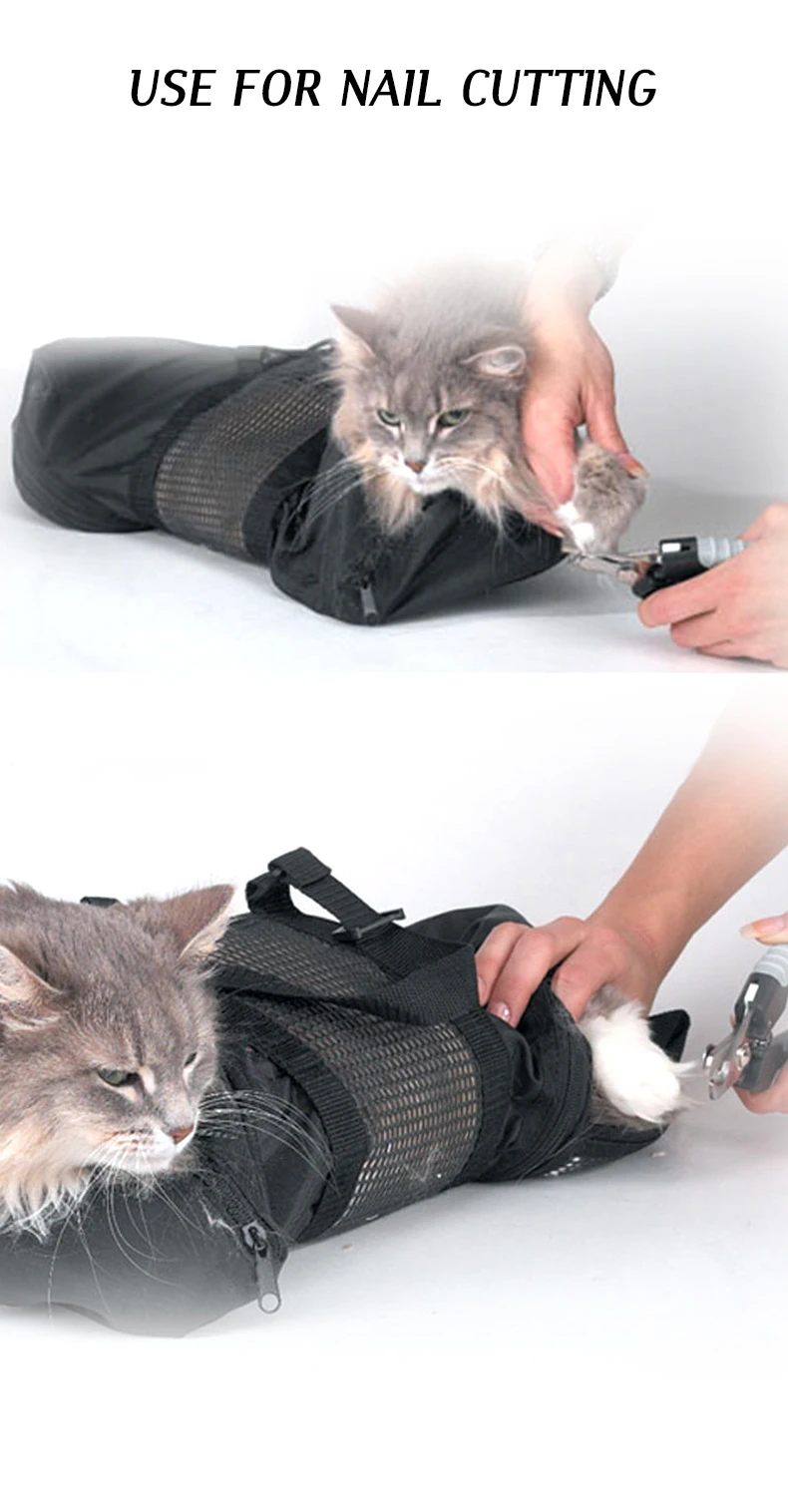 USE FOR NAIL CUTTING