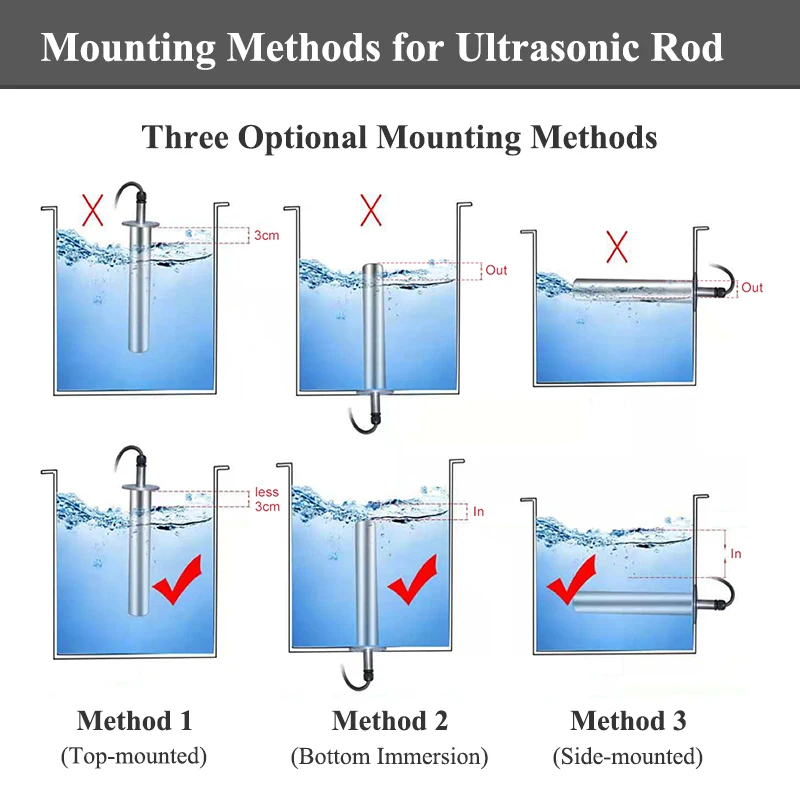 Mounting Methods for Ultrasonic Rod

Three Optional Mounting Methods

3cm

Out

Out

less 3cm

In

In

Method 1
(Top-mounted)

Method 2
(Bottom Immersion)

Method 3
(Side-mounted)